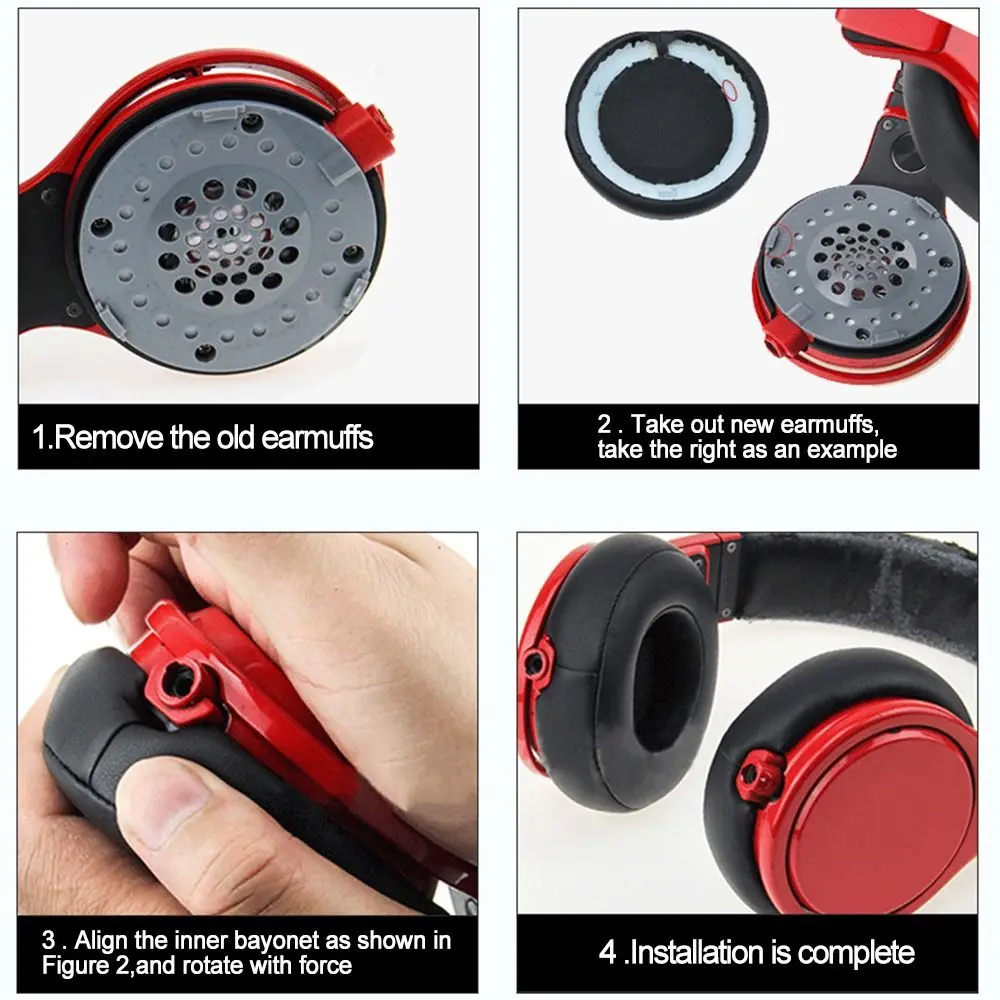 1.Remove the old earmuffs

2 . Take out new earmuffs, take the right as an example

3 . Align the inner bayonet as shown in Figure 2,and rotate with force

4 .Installation is complete