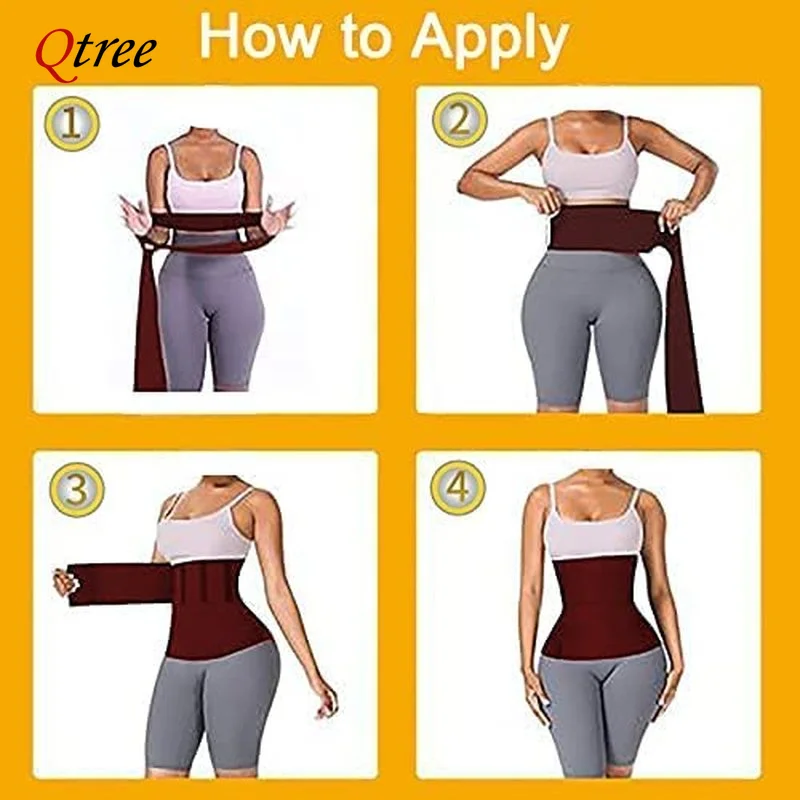 Qtree How to Apply

1

2

3

4