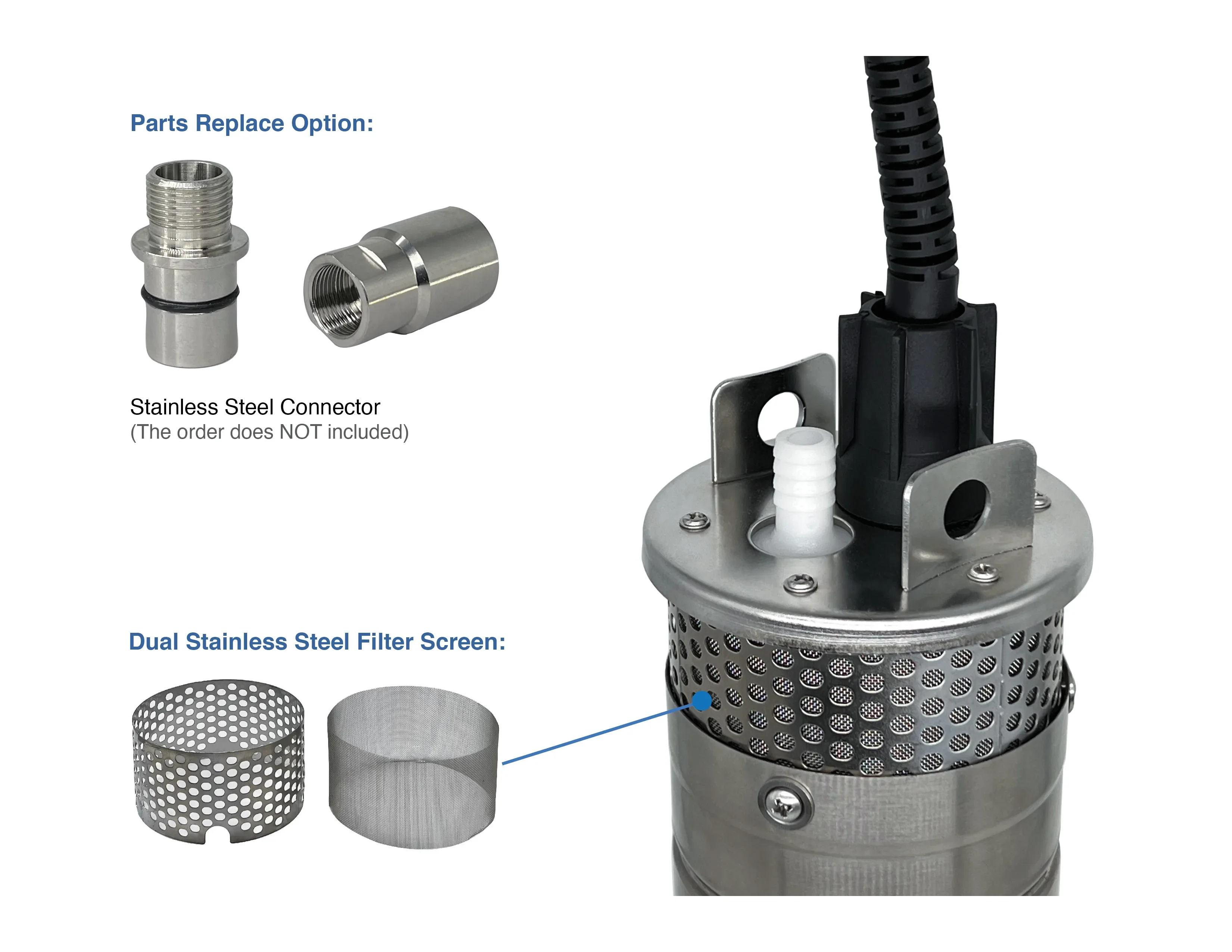 Parts Replace Option:

Stainless Steel Connector
(The order does NOT included)

Dual Stainless Steel Filter Screen: