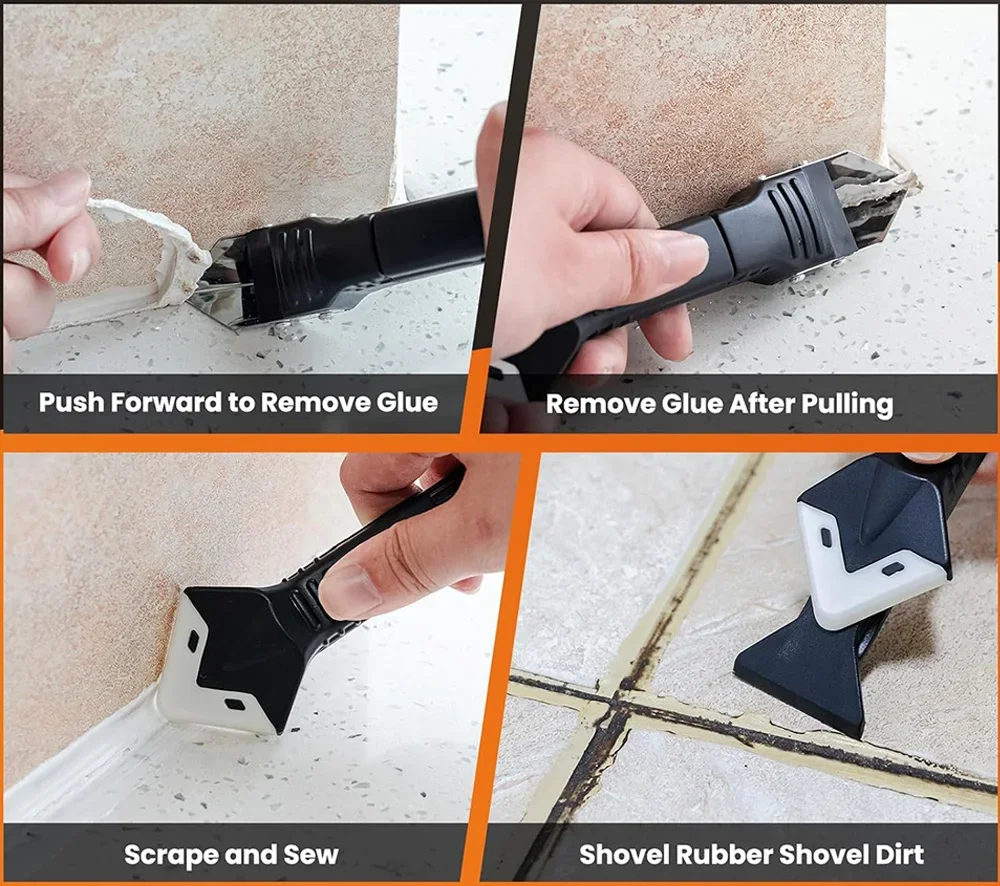 Push Forward to Remove Glue

Remove Glue After Pulling

Scrape and Sew

Shovel Rubber Shovel Dirt