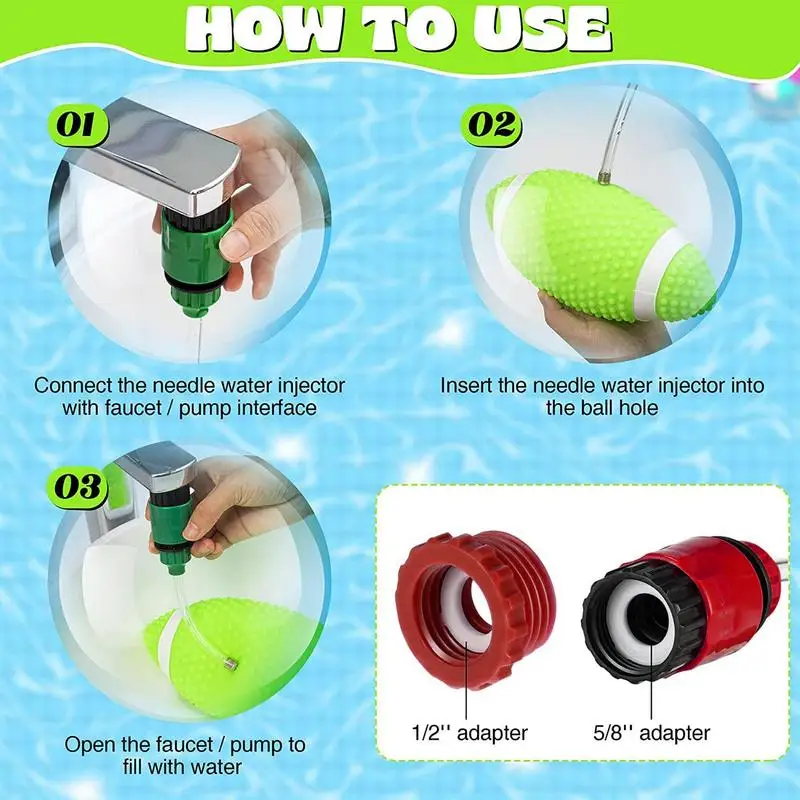 HOW TO USE

01

Connect the needle water injector with faucet / pump interface

02

Insert the needle water injector into the ball hole

03

Open the faucet / pump to fill with water

1/2'' adapter

5/8'' adapter