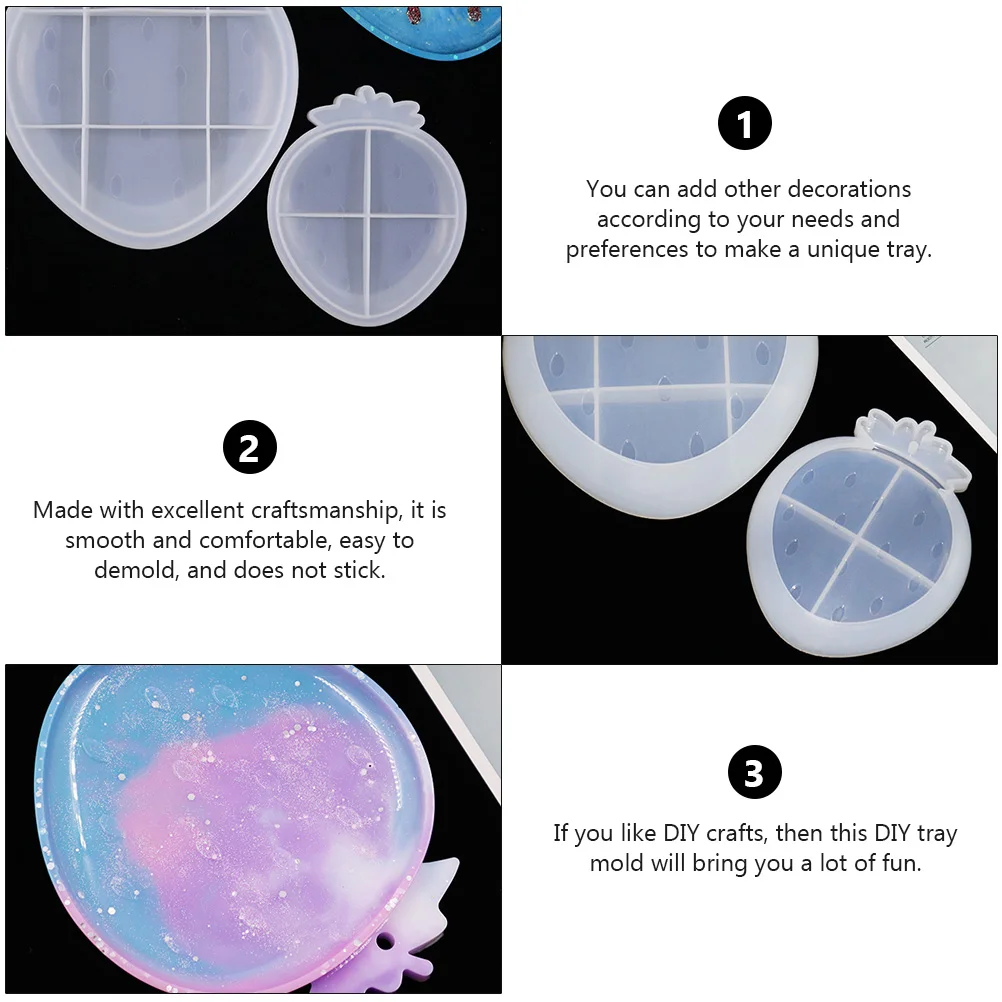 1

You can add other decorations according to your needs and preferences to make a unique tray.

2

Made with excellent craftsmanship, it is smooth and comfortable, easy to demold, and does not stick.

3

If you like DIY crafts, then this DIY tray mold will bring you a lot of fun.