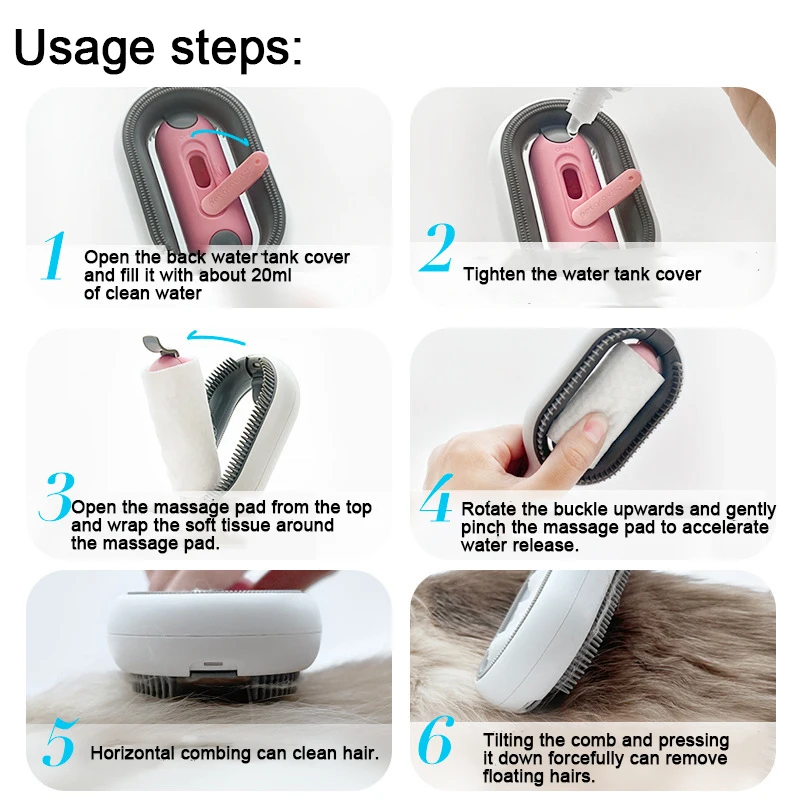 Usage steps:

1 Open the back water tank cover and fill it with about 20ml of clean water

2 Tighten the water tank cover

3 Open the massage pad from the top and wrap the soft tissue around the massage pad.

4 Rotate the buckle upwards and gently pinch the massage pad to accelerate water release.

5 Horizontal combing can clean hair.

6 Tilting the comb and pressing it down forcefully can remove floating hairs.