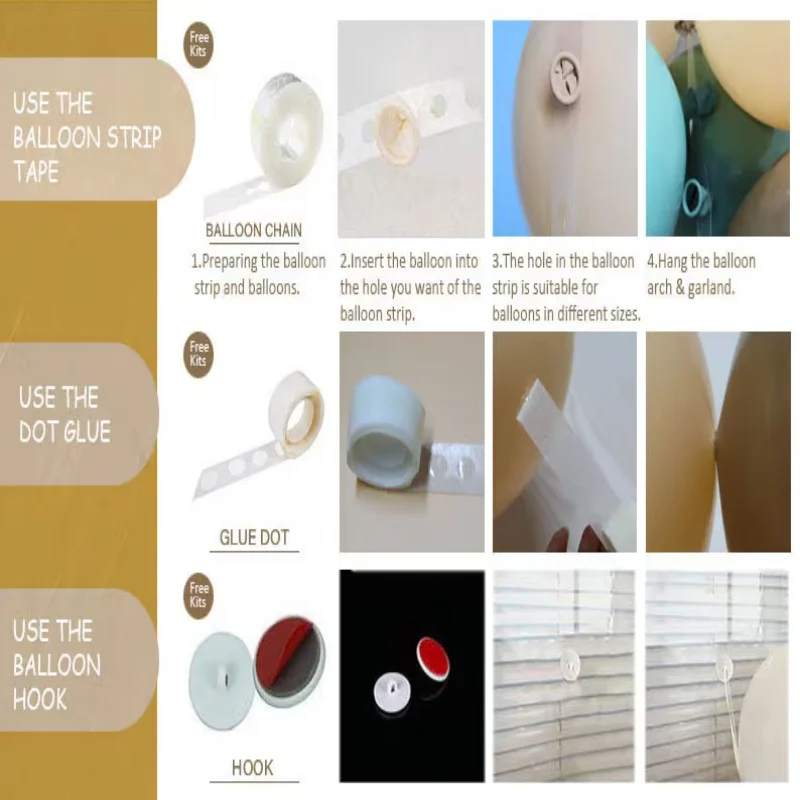 USE THE BALLOON STRIP TAPE

Free Kits

BALLOON CHAIN

1.Preparing the balloon strip and balloons.

2.Insert the balloon into the hole you want of the balloon strip.

3.The hole in the balloon strip is suitable for balloons in different sizes.

4.Hang the balloon arch & garland.

USE THE DOT GLUE

Free Kits

GLUE DOT

USE THE BALLOON HOOK

Free Kits

HOOK