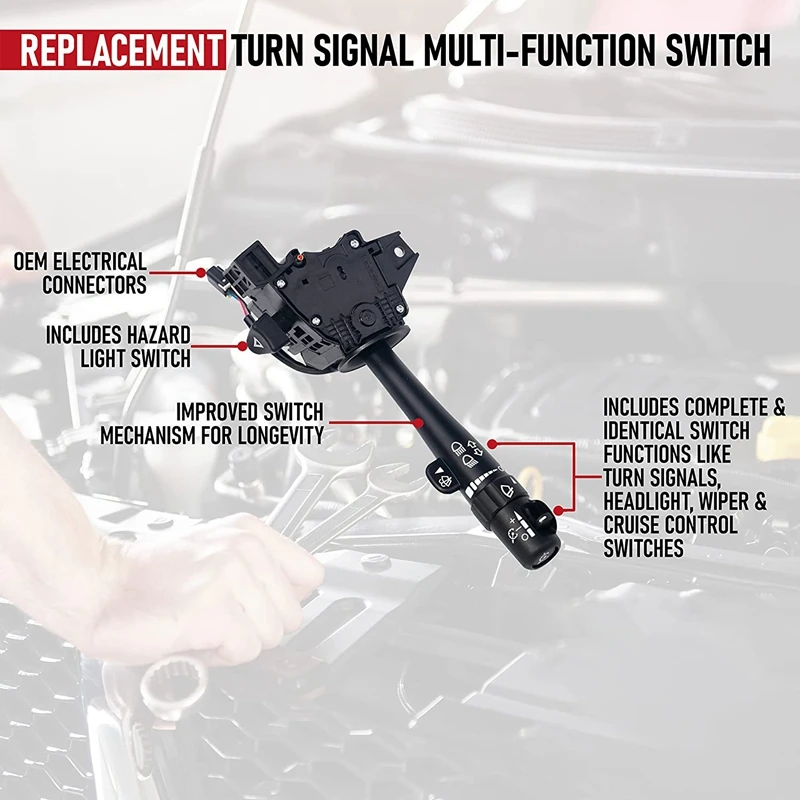 REPLACEMENT TURN SIGNAL MULTI-FUNCTION SWITCH

OEM ELECTRICAL CONNECTORS

INCLUDES HAZARD LIGHT SWITCH

IMPROVED SWITCH MECHANISM FOR LONGEVITY

INCLUDES COMPLETE & IDENTICAL SWITCH FUNCTIONS LIKE TURN SIGNALS, HEADLIGHT, WIPER & CRUISE CONTROL SWITCHES