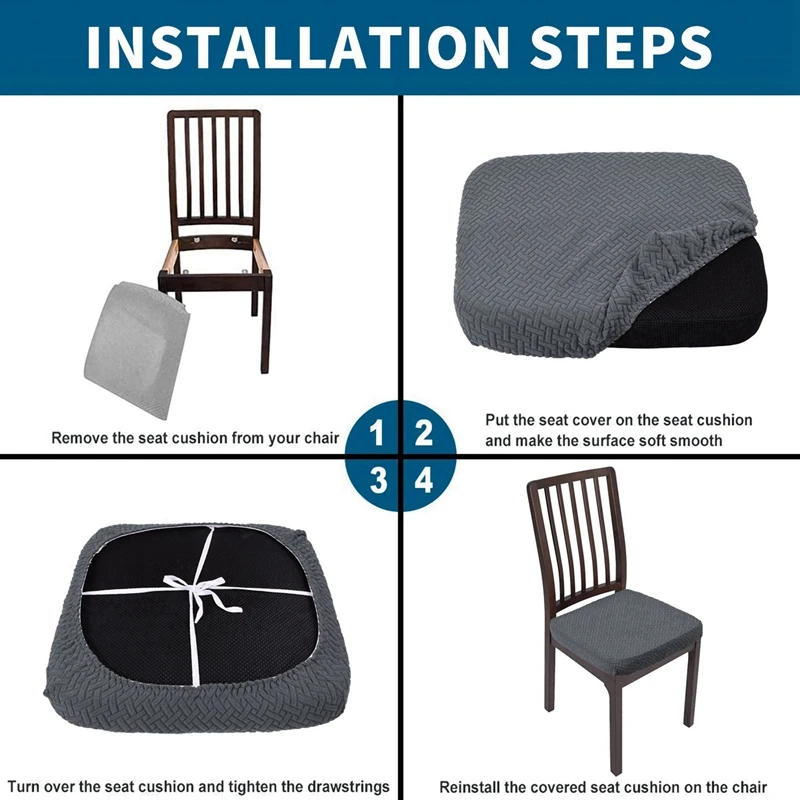 INSTALLATION STEPS

Remove the seat cushion from your chair

1

2

Put the seat cover on the seat cushion and make the surface soft smooth

3

4

Turn over the seat cushion and tighten the drawstrings

Reinstall the covered seat cushion on the chair