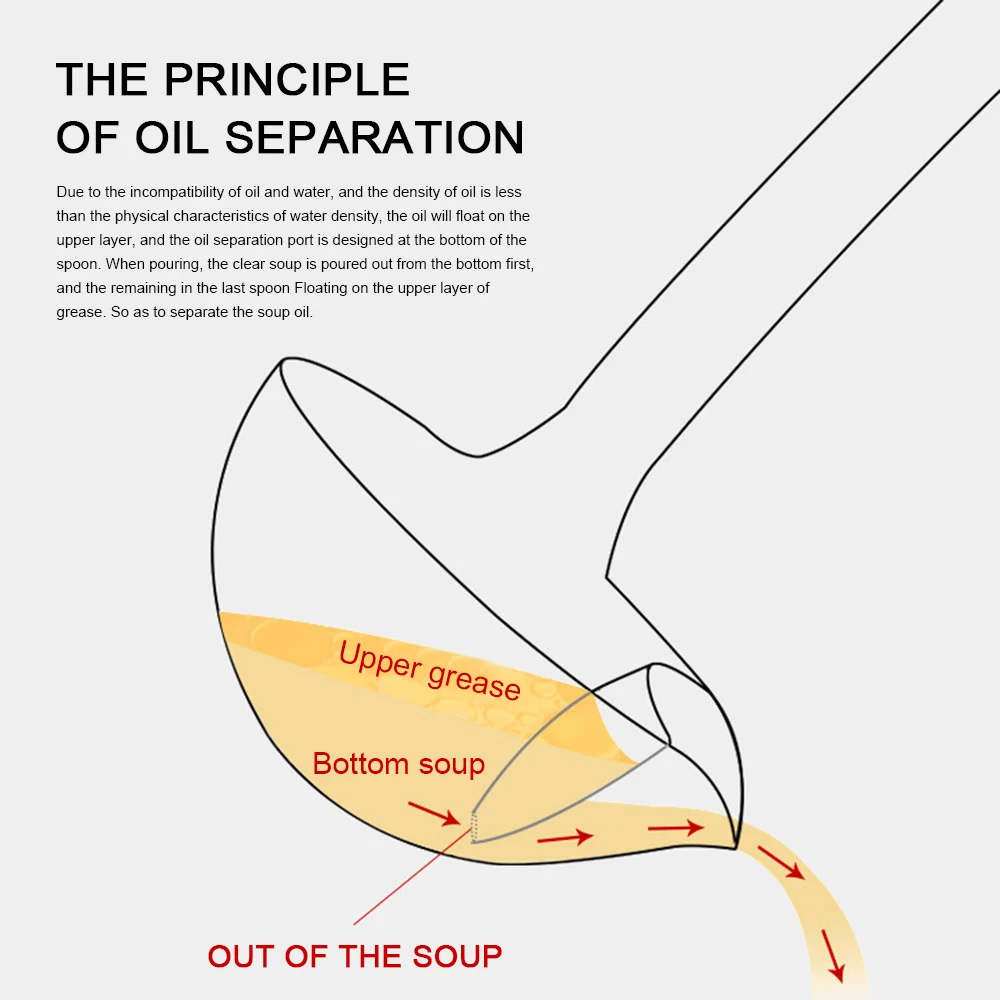 THE PRINCIPLE OF OIL SEPARATION

Due to the incompatibility of oil and water, and the density of oil is less than the physical characteristics of water density, the oil will float on the upper layer, and the oil separation port is designed at the bottom of the spoon. When pouring, the clear soup is poured out from the bottom first, and the remaining in the last spoon Floating on the upper layer of grease. So as to separate the soup oil.

Upper grease

Bottom soup

OUT OF THE SOUP