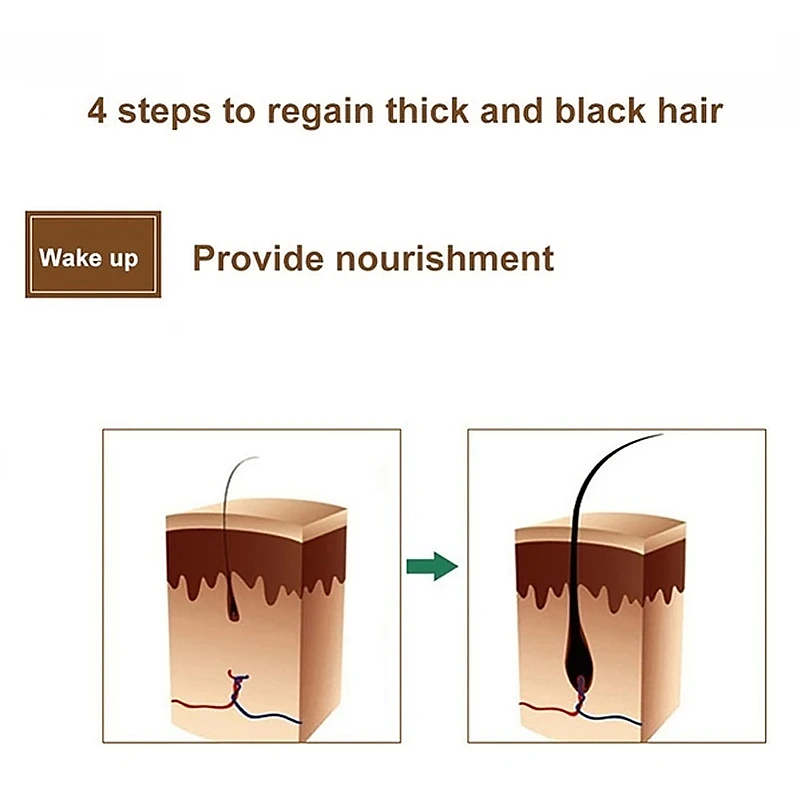 4 steps to regain thick and black hair

Wake up

Provide nourishment