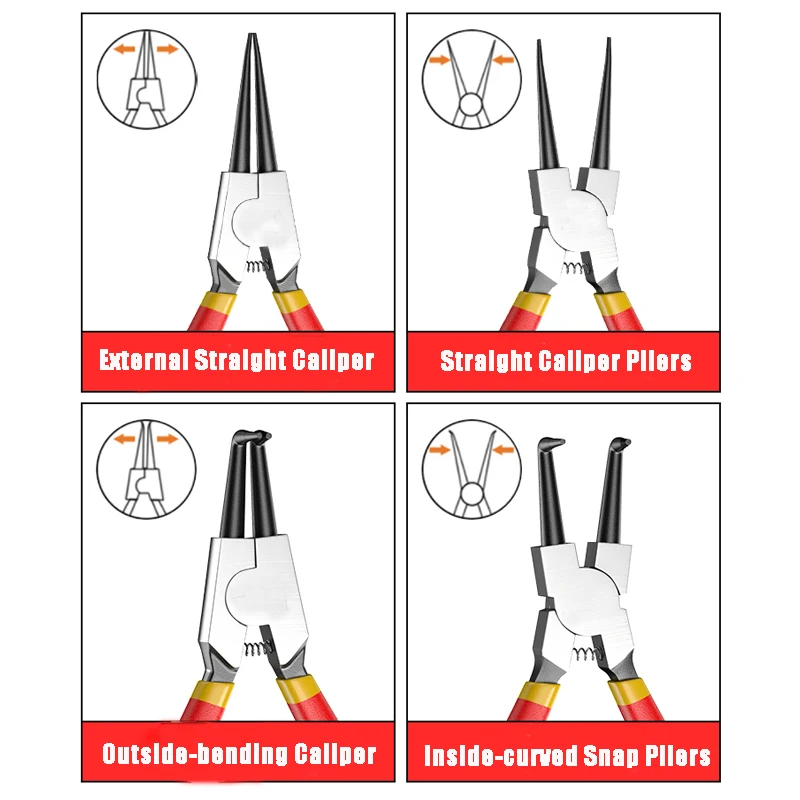 External Straight Caliper

Straight Caliper Pliers

Outside-bending Caliper

Inside-curved Snap Pliers