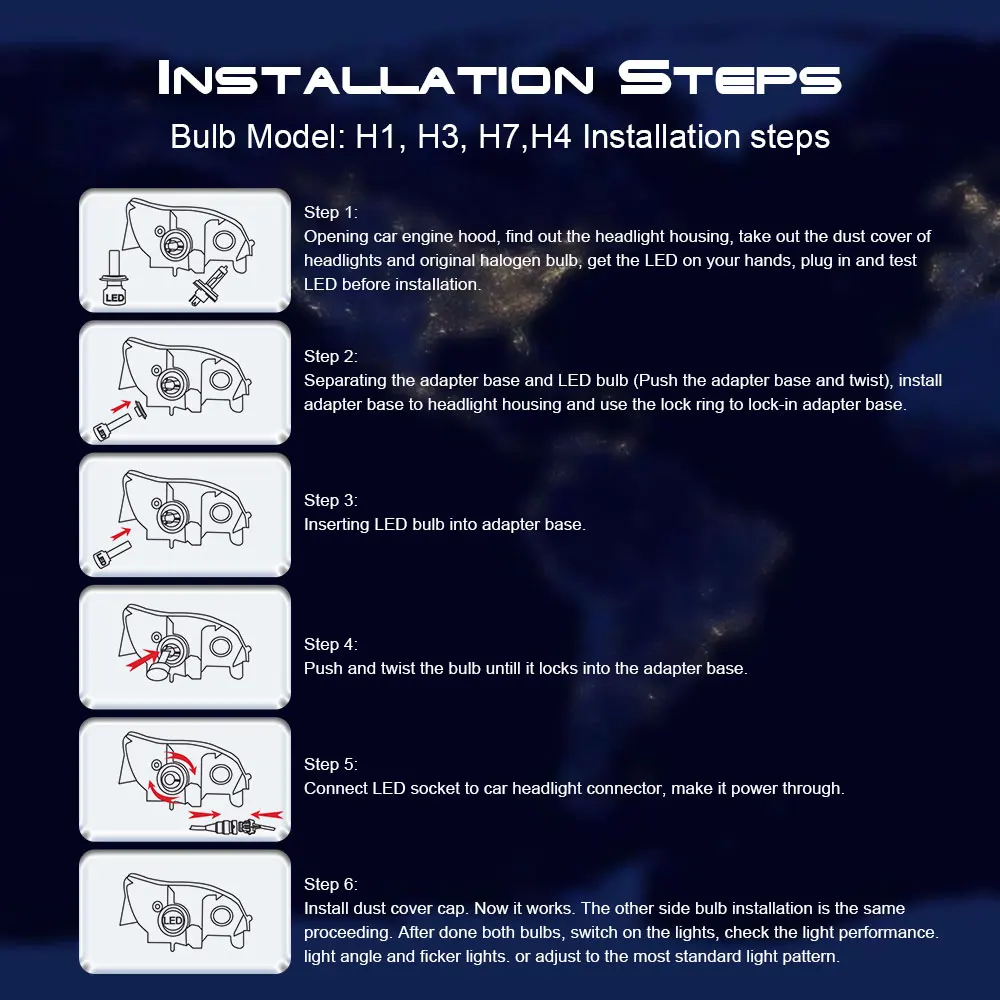 INSTALLATION STEPS

Bulb Model: H1, H3, H7,H4 Installation steps

LED

Step 1:
Opening car engine hood, find out the headlight housing, take out the dust cover of headlights and original halogen bulb, get the LED on your hands, plug in and test LED before installation.

Step 2:
Separating the adapter base and LED bulb (Push the adapter base and twist), install adapter base to headlight housing and use the lock ring to lock-in adapter base.

Step 3:
Inserting LED bulb into adapter base.

Step 4:
Push and twist the bulb untill it locks into the adapter base.

Step 5:
Connect LED socket to car headlight connector, make it power through.

LED

Step 6:
Install dust cover cap. Now it works. The other side bulb installation is the same proceeding. After done both bulbs, switch on the lights, check the light performance. light angle and ficker lights. or adjust to the most standard light pattern.