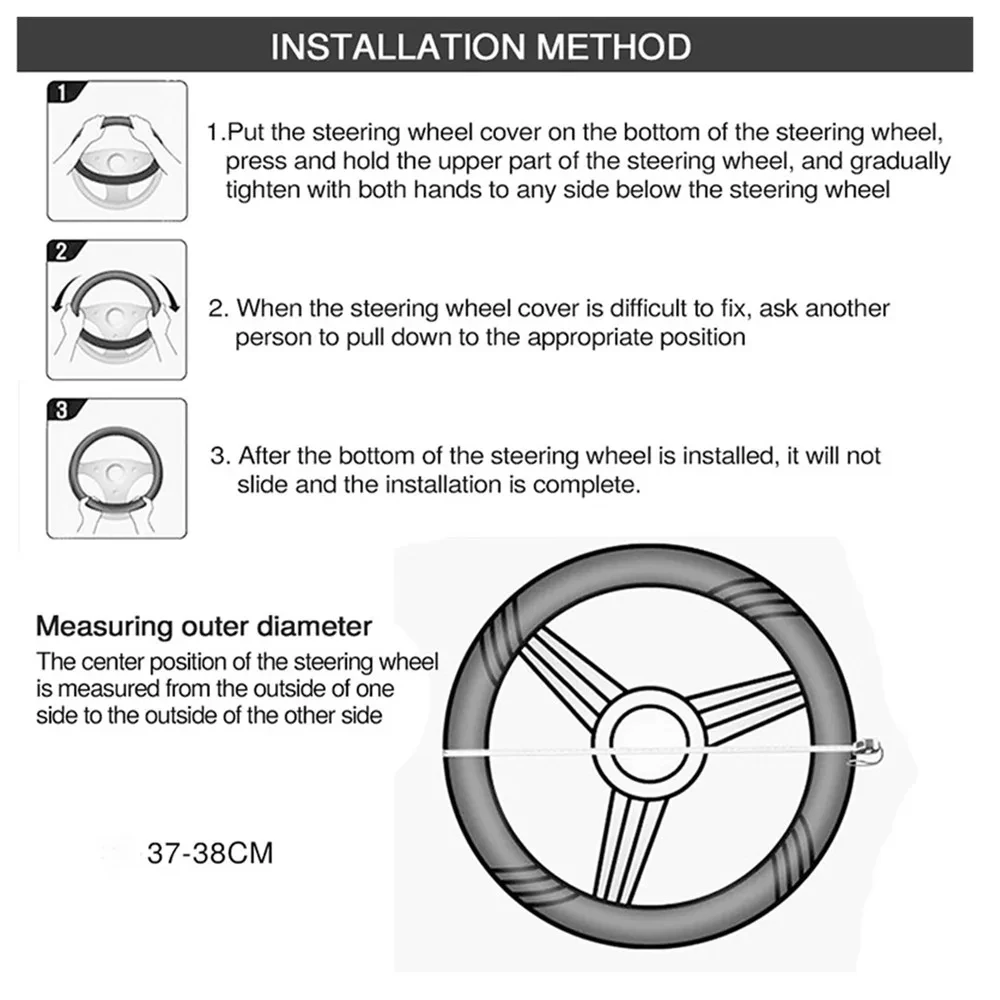 INSTALLATION METHOD

1

1.Put the steering wheel cover on the bottom of the steering wheel, press and hold the upper part of the steering wheel, and gradually tighten with both hands to any side below the steering wheel

2

2. When the steering wheel cover is difficult to fix, ask another person to pull down to the appropriate position

3

3. After the bottom of the steering wheel is installed, it will not slide and the installation is complete.

Measuring outer diameter
The center position of the steering wheel is measured from the outside of one side to the outside of the other side

37-38CM