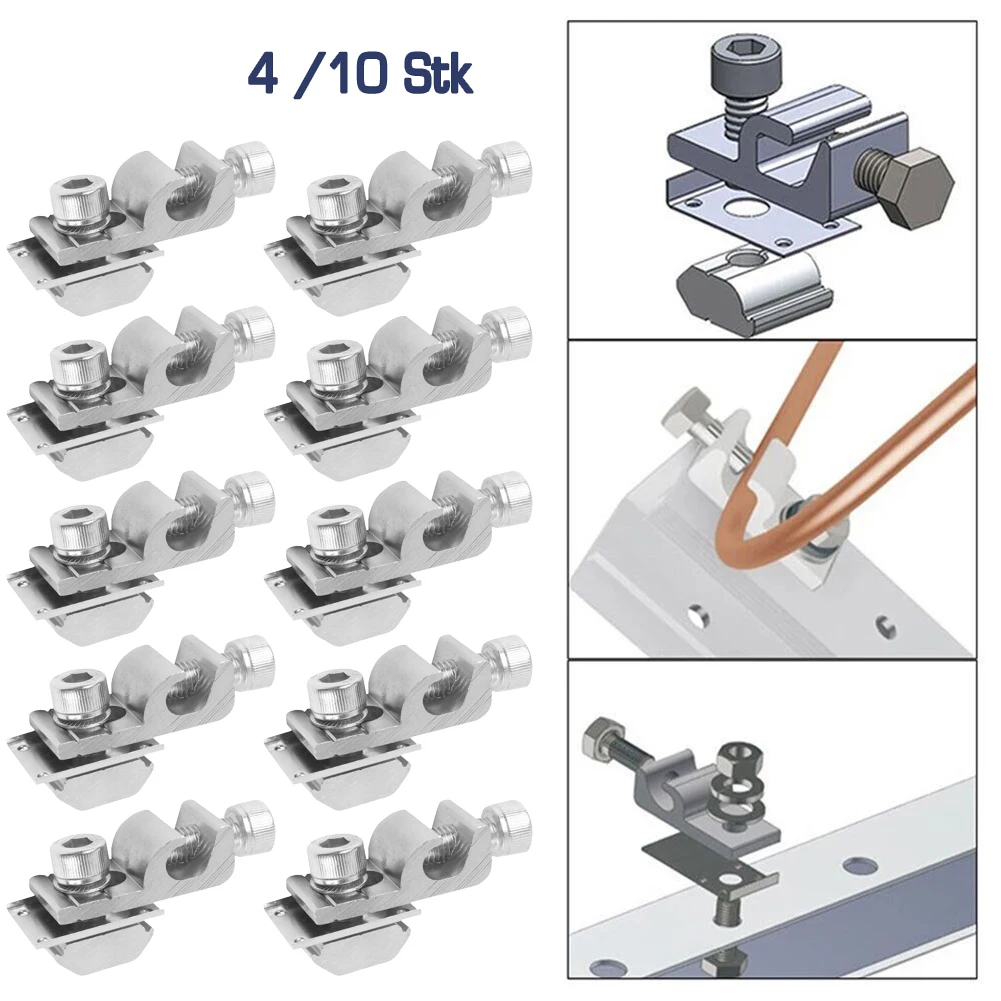 4 /10 Stk