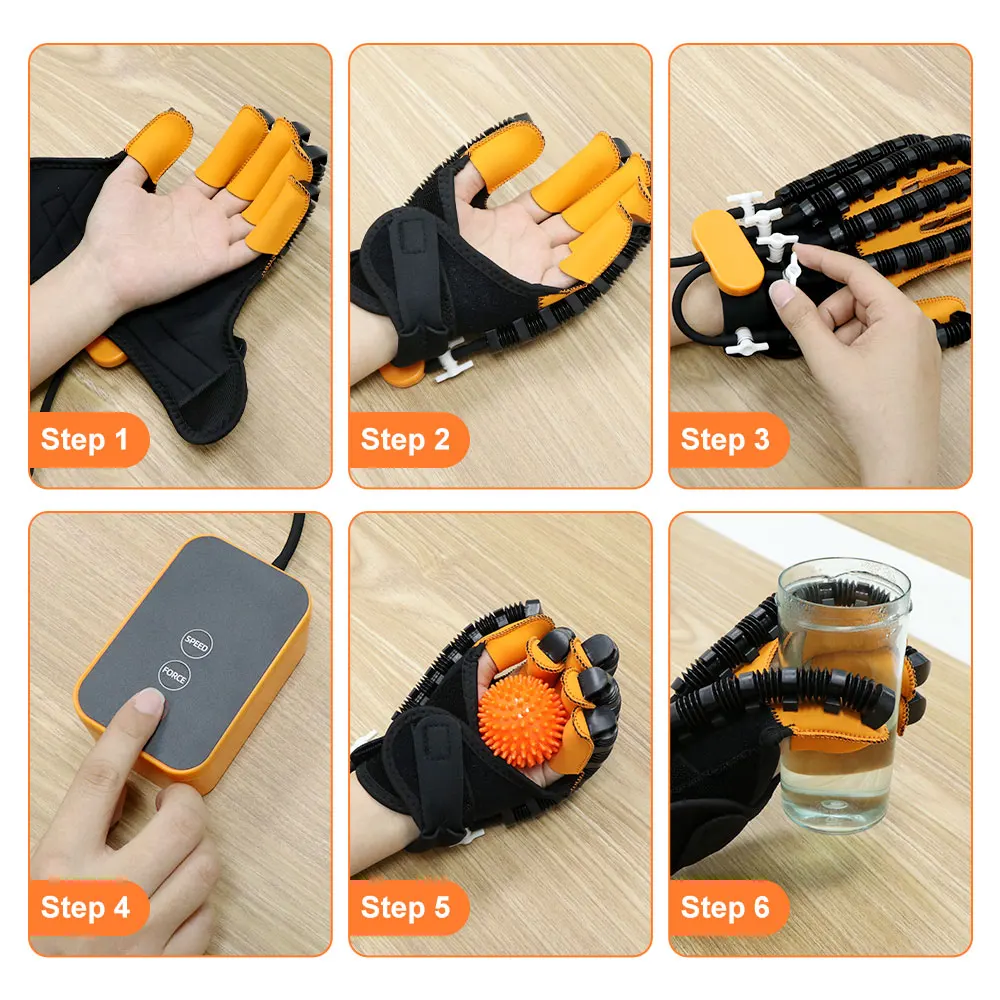 Step 1

Step 2

Step 3

SPEED

FORCE

Step 4

Step 5

Step 6