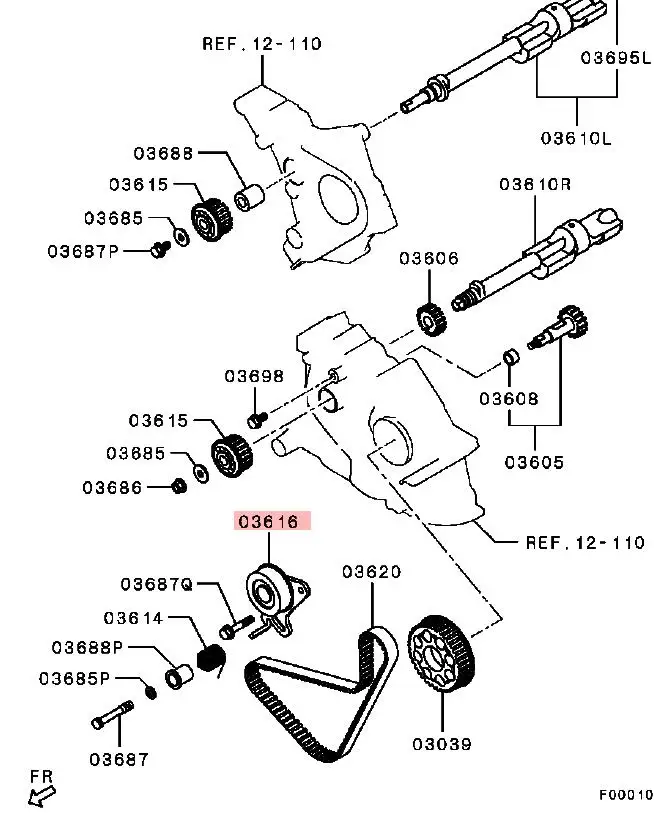 REF. 12-110
03695L
03610L
03688
03615
03685
03687P
03610R
03606
03698
03608
03615
03685
03686
03605
03616
REF. 12-110
03687Q
03620
03614
03688P
03685P
03687
03039
FR
F00010