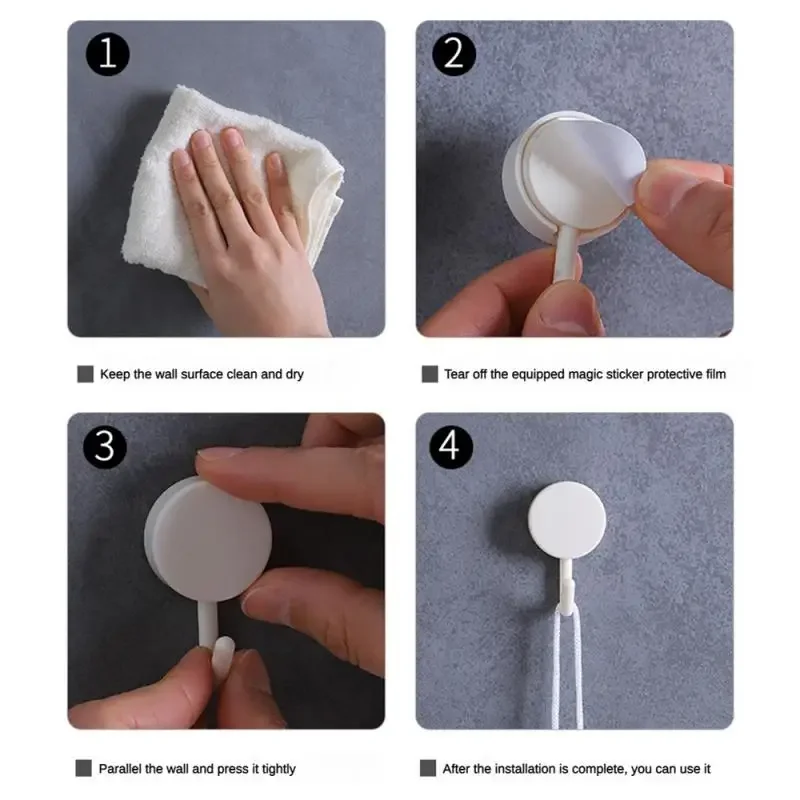 1

Keep the wall surface clean and dry

2

Tear off the equipped magic sticker protective film

3

Parallel the wall and press it tightly

4

After the installation is complete, you can use it