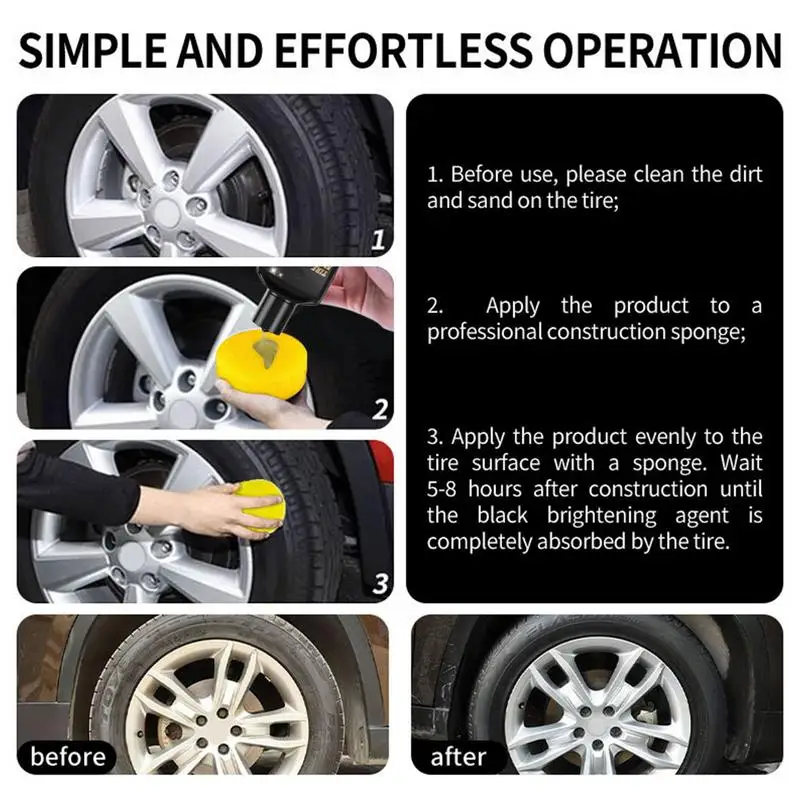 SIMPLE AND EFFORTLESS OPERATION

1

2

3

1. Before use, please clean the dirt and sand on the tire;

2. Apply the product to a professional construction sponge;

3. Apply the product evenly to the tire surface with a sponge. Wait 5-8 hours after construction until the black brightening agent is completely absorbed by the tire.

before

after