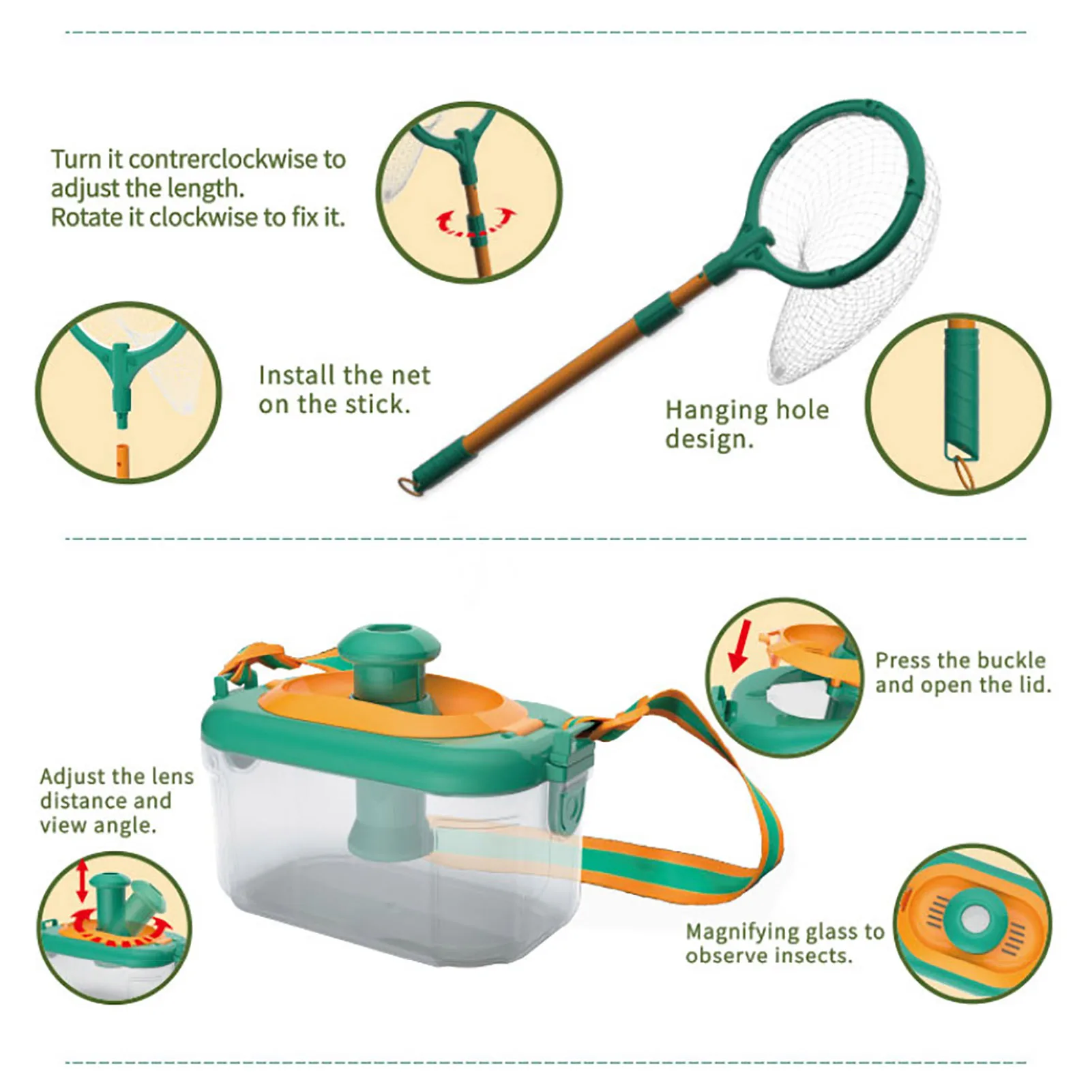 Turn it contrerclockwise to adjust the length. Rotate it clockwise to fix it.

Install the net on the stick.

Hanging hole design.

Press the buckle and open the lid.

Adjust the lens distance and view angle.

Magnifying glass to observe insects.