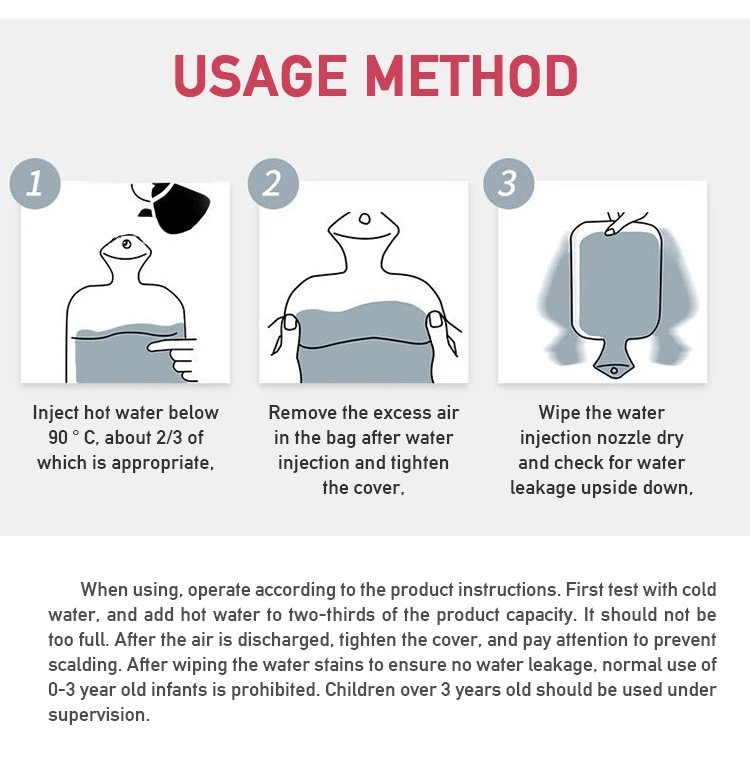 USAGE METHOD

1

Inject hot water below 90 ° C, about 2/3 of which is appropriate,

2

Remove the excess air in the bag after water injection and tighten the cover,

3

Wipe the water injection nozzle dry and check for water leakage upside down,

When using, operate according to the product instructions. First test with cold water, and add hot water to two-thirds of the product capacity. It should not be too full. After the air is discharged, tighten the cover, and pay attention to prevent scalding. After wiping the water stains to ensure no water leakage, normal use of 0-3 year old infants is prohibited. Children over 3 years old should be used under supervision.