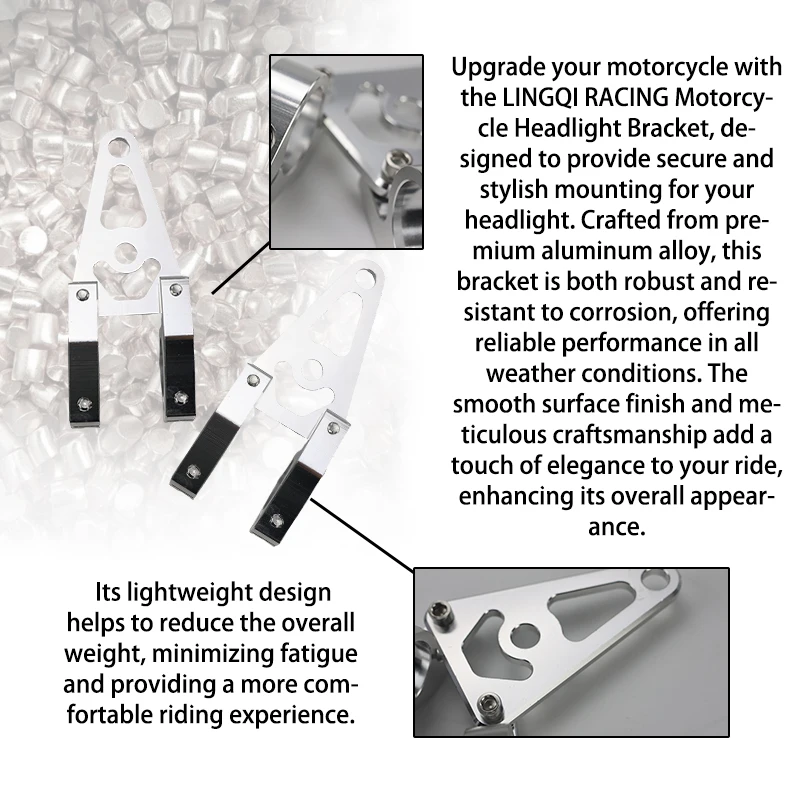 Upgrade your motorcycle with the LINGQI RACING Motorcycle Headlight Bracket, designed to provide secure and stylish mounting for your headlight. Crafted from premium aluminum alloy, this bracket is both robust and resistant to corrosion, offering reliable performance in all weather conditions. The smooth surface finish and meticulous craftsmanship add a touch of elegance to your ride, enhancing its overall appearance.

Its lightweight design helps to reduce the overall weight, minimizing fatigue and providing a more comfortable riding experience.