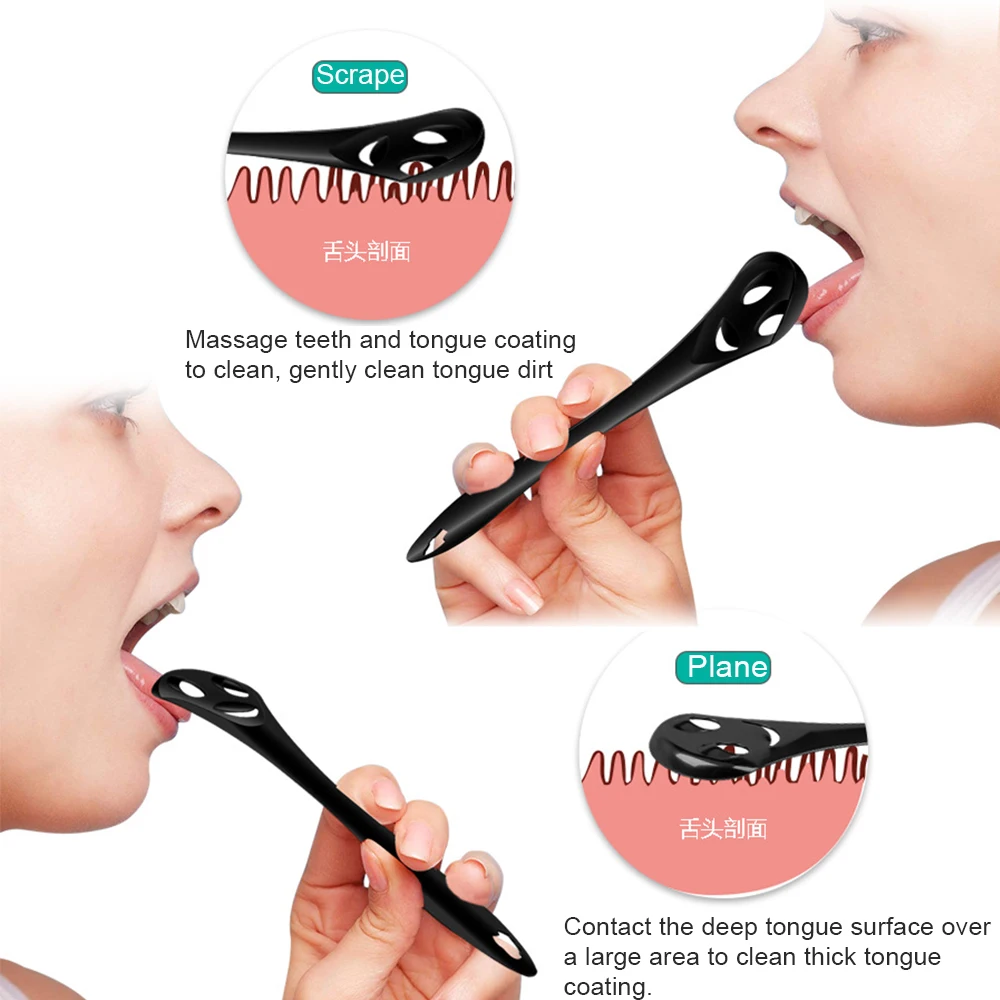 Scrape

舌头剖面

Massage teeth and tongue coating to clean, gently clean tongue dirt

Plane

舌头剖面

Contact the deep tongue surface over a large area to clean thick tongue coating.