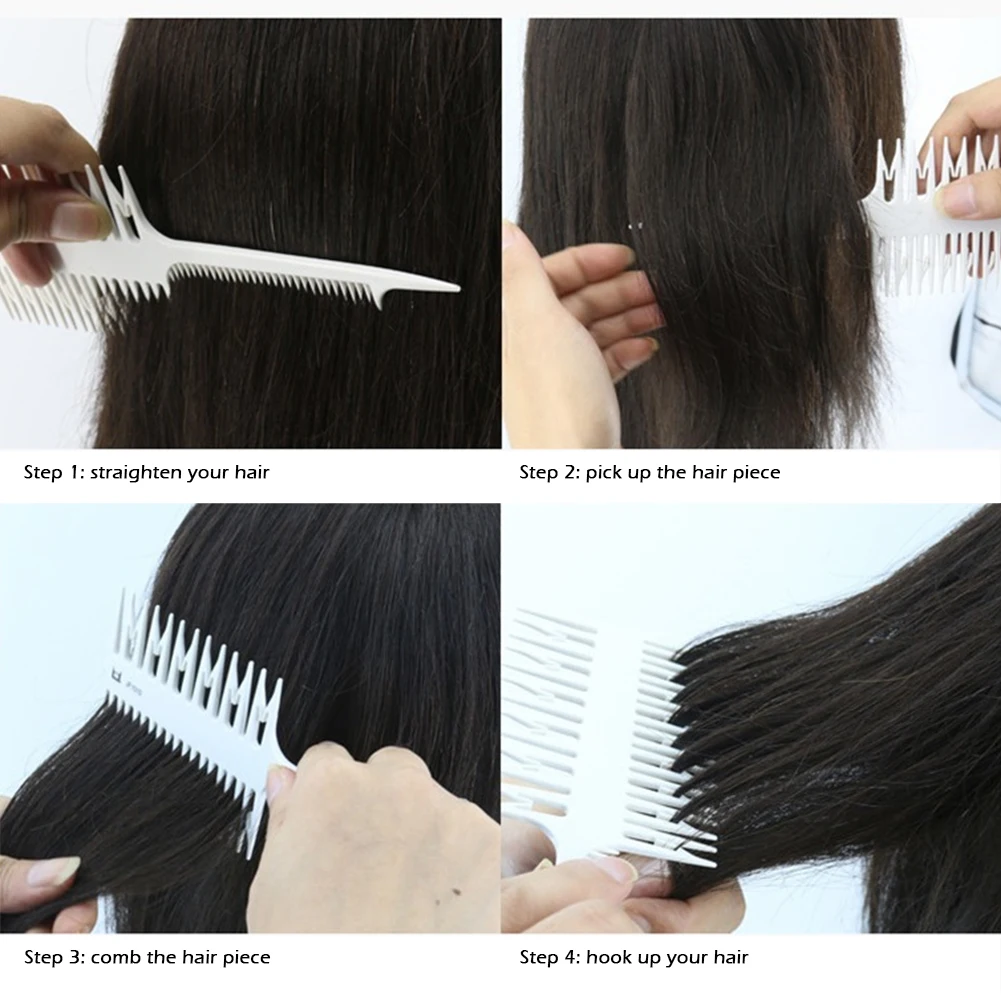 Step 1: straighten your hair

Step 2: pick up the hair piece

Step 3: comb the hair piece

Step 4: hook up your hair