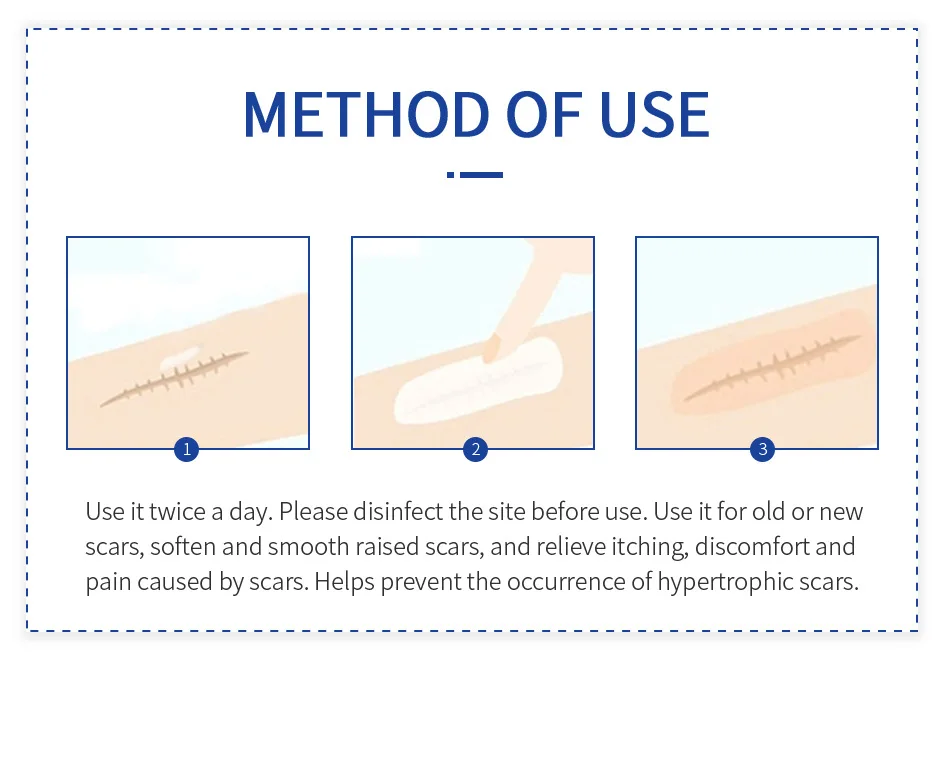 METHOD OF USE

1

2

3

Use it twice a day. Please disinfect the site before use. Use it for old or new scars, soften and smooth raised scars, and relieve itching, discomfort and pain caused by scars. Helps prevent the occurrence of hypertrophic scars.