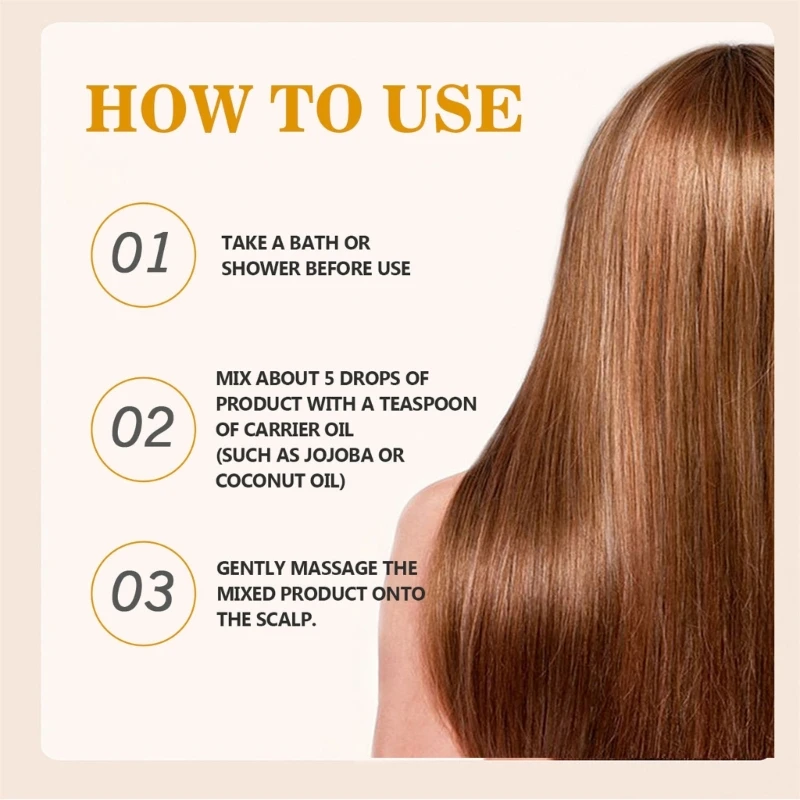 HOW TO USE

01

TAKE A BATH OR SHOWER BEFORE USE

02

MIX ABOUT 5 DROPS OF PRODUCT WITH A TEASPOON OF CARRIER OIL (SUCH AS JOJOBA OR COCONUT OIL)

03

GENTLY MASSAGE THE MIXED PRODUCT ONTO THE SCALP.