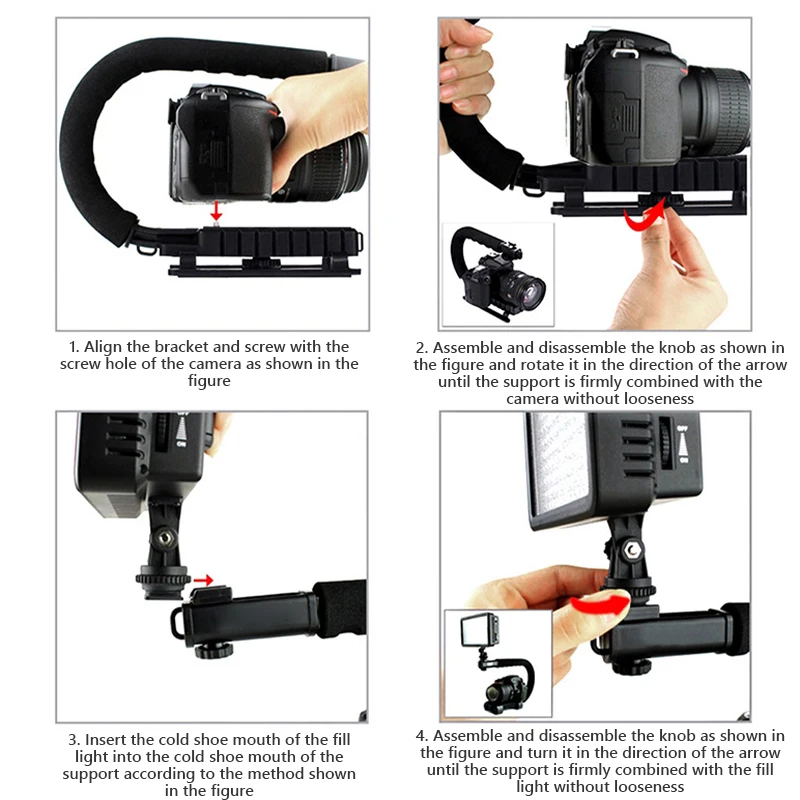 1. Align the bracket and screw with the screw hole of the camera as shown in the figure

2. Assemble and disassemble the knob as shown in the figure and rotate it in the direction of the arrow until the support is firmly combined with the camera without looseness

3. Insert the cold shoe mouth of the fill light into the cold shoe mouth of the support according to the method shown in the figure

4. Assemble and disassemble the knob as shown in the figure and turn it in the direction of the arrow until the support is firmly combined with the fill light without looseness