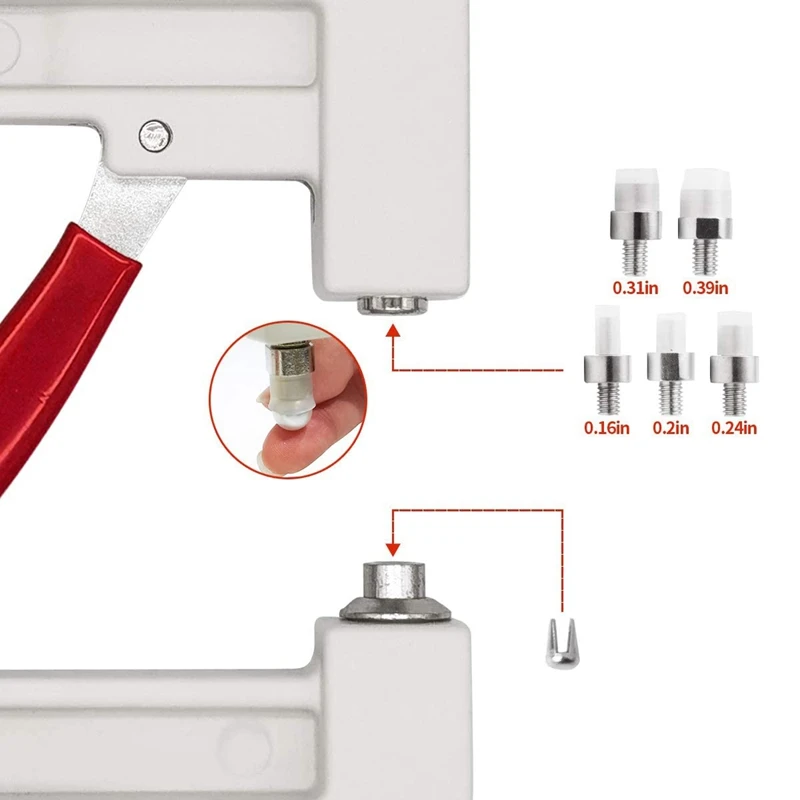 0.31in 0.39in

0.16in 0.2in 0.24in