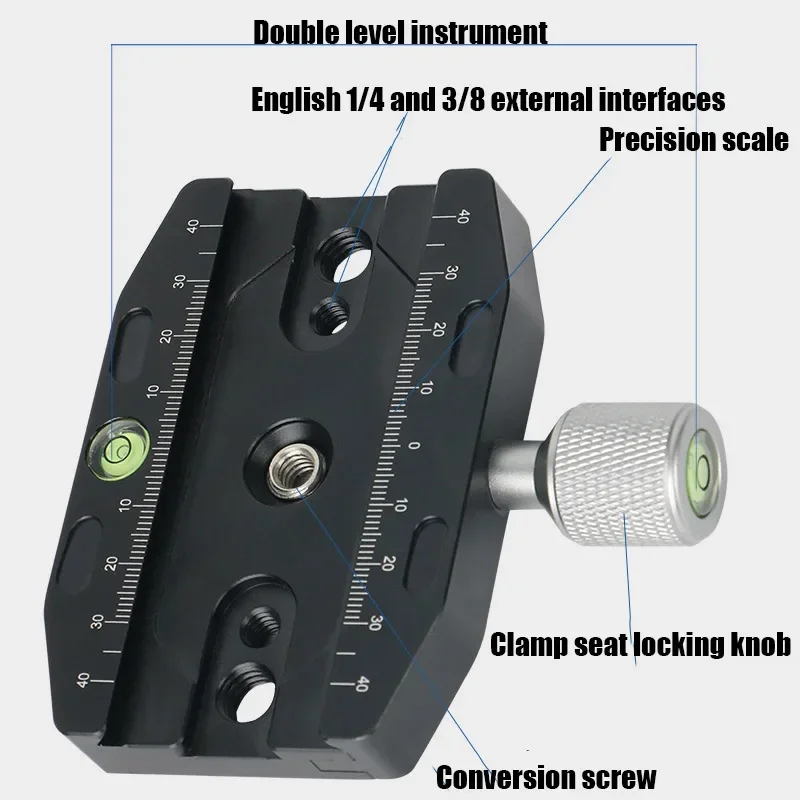 Double level instrument

English 1/4 and 3/8 external interfaces

Precision scale

40
30
20
10
10
20
30
40

40
30
20
10
0
10
20
30
40

Clamp seat locking knob

Conversion screw