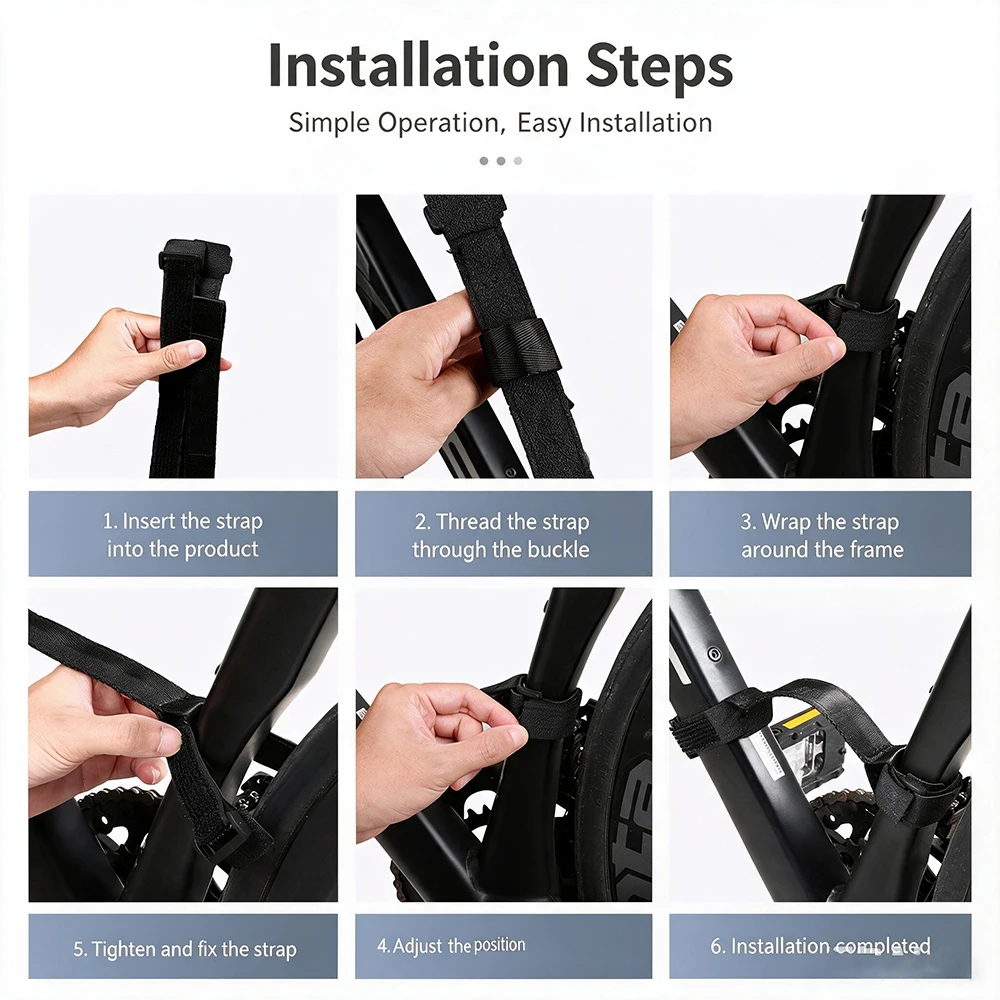 Installation Steps

Simple Operation, Easy Installation

1. Insert the strap into the product

2. Thread the strap through the buckle

3. Wrap the strap around the frame

5. Tighten and fix the strap

4. Adjust the position

6. Installation completed