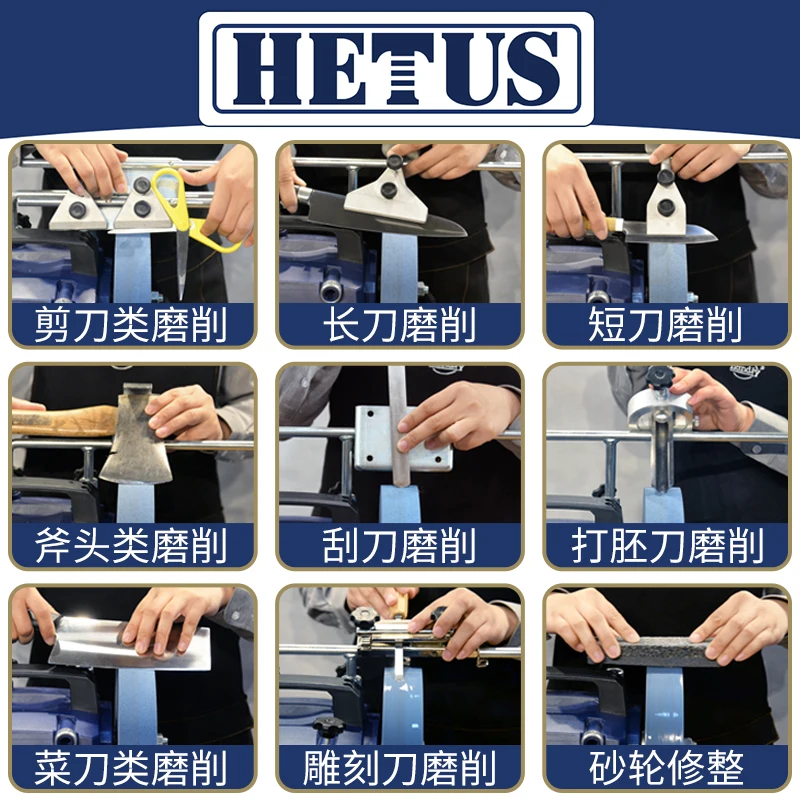 HETUS

剪刀类磨削

长刀磨削

短刀磨削

斧头类磨削

刮刀磨削

打胚刀磨削

菜刀类磨削

雕刻刀磨削

砂轮修整