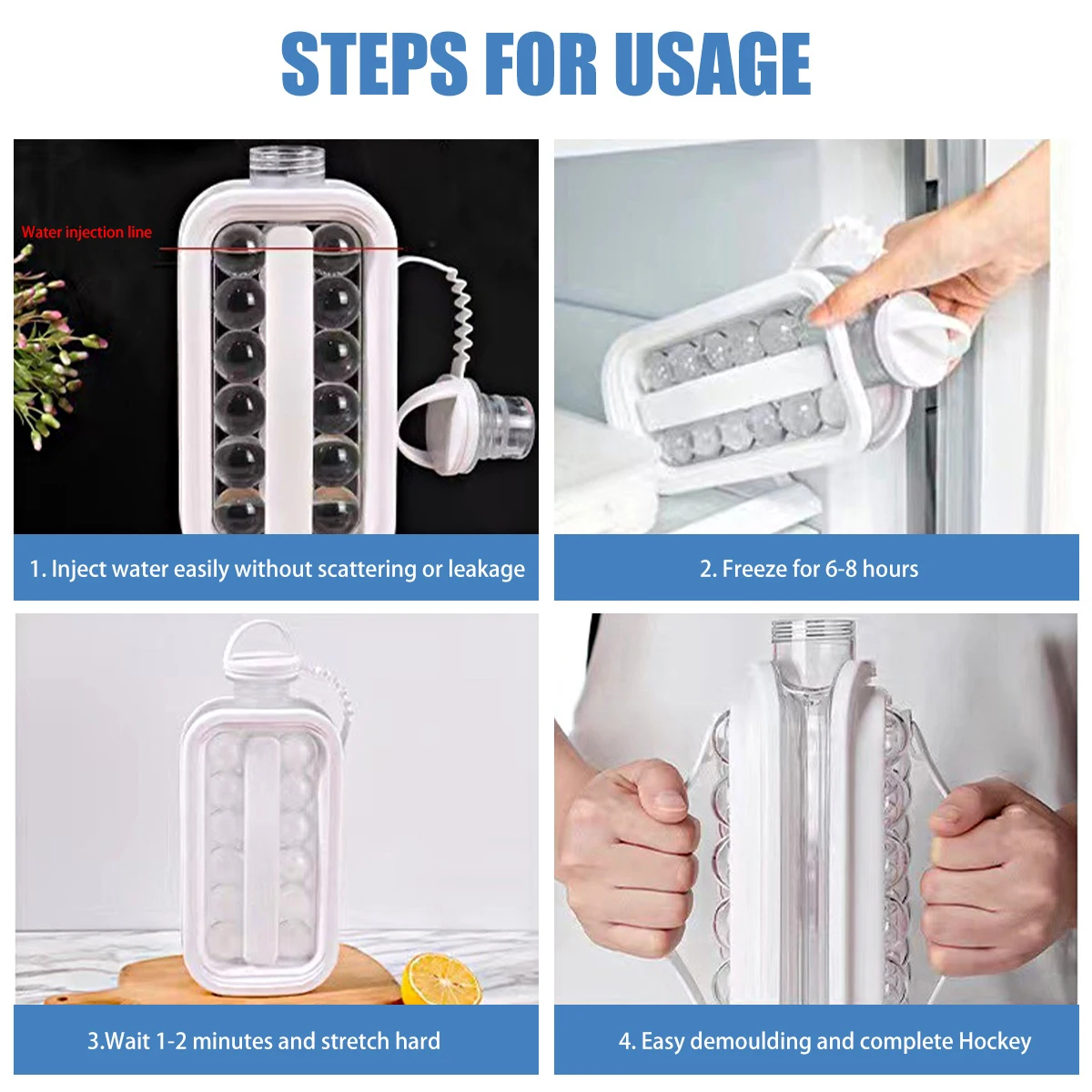 STEPS FOR USAGE

Water injection line

1. Inject water easily without scattering or leakage

2. Freeze for 6-8 hours

3.Wait 1-2 minutes and stretch hard

4. Easy demoulding and complete Hockey