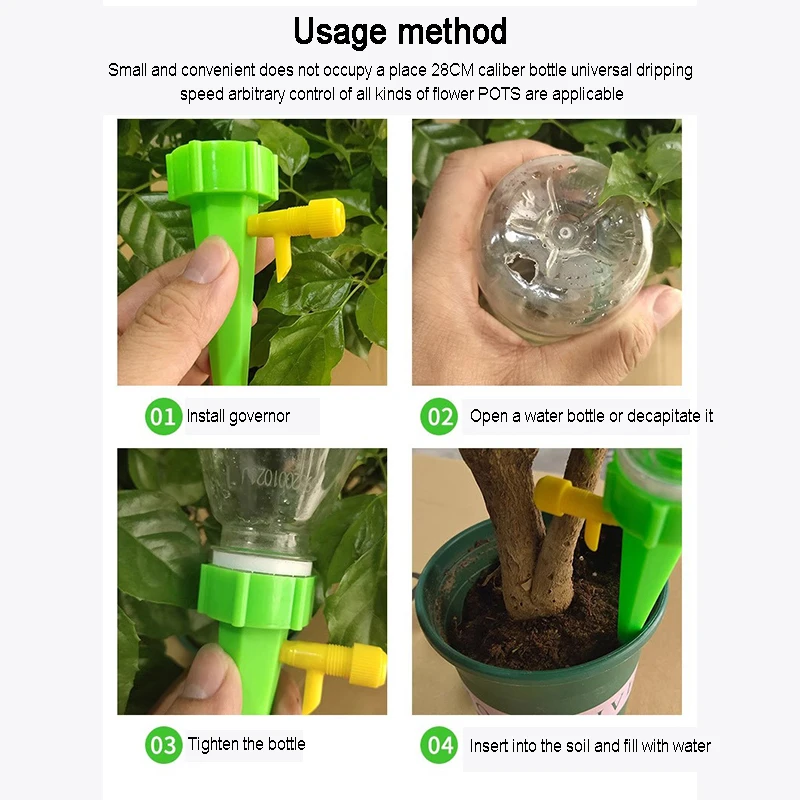 Usage method

Small and convenient does not occupy a place 28CM caliber bottle universal dripping speed arbitrary control of all kinds of flower POTS are applicable

01 Install governor

02 Open a water bottle or decapitate it

03 Tighten the bottle

04 Insert into the soil and fill with water