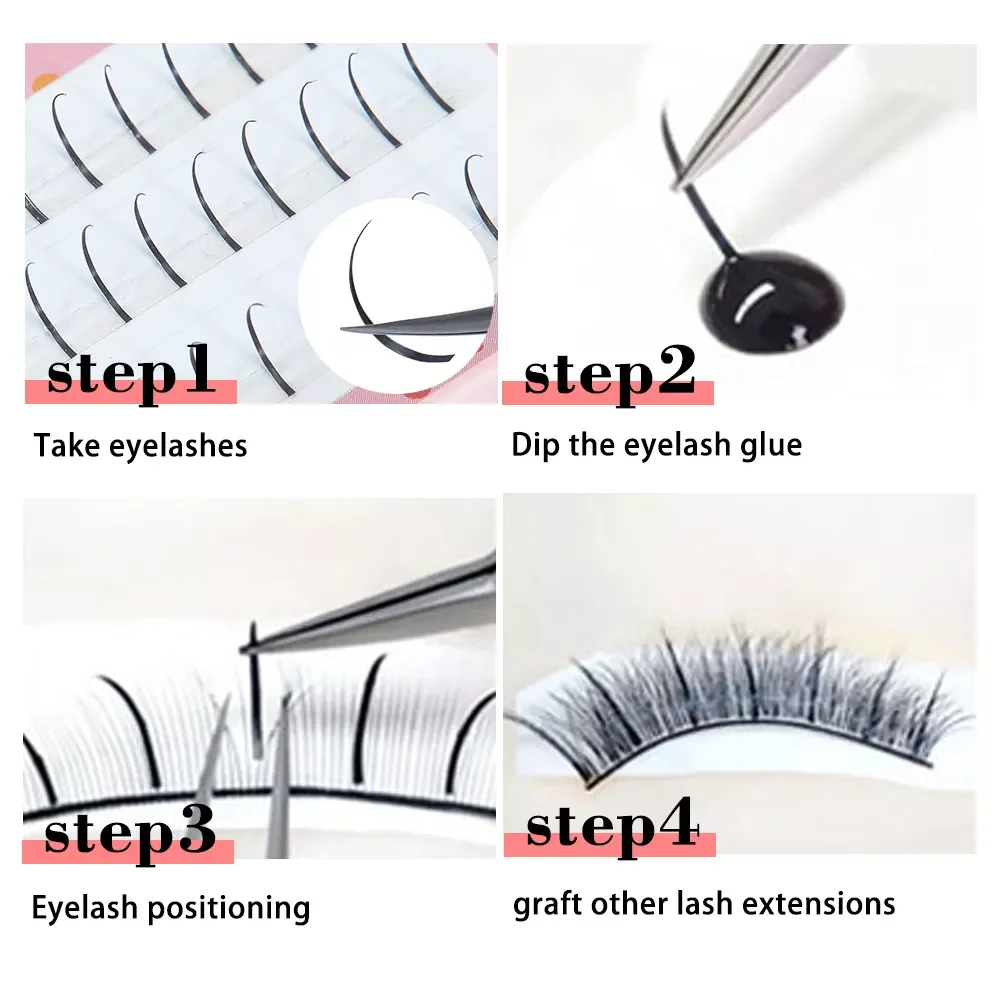 step1

Take eyelashes

step2

Dip the eyelash glue

step3

Eyelash positioning

step4

graft other lash extensions