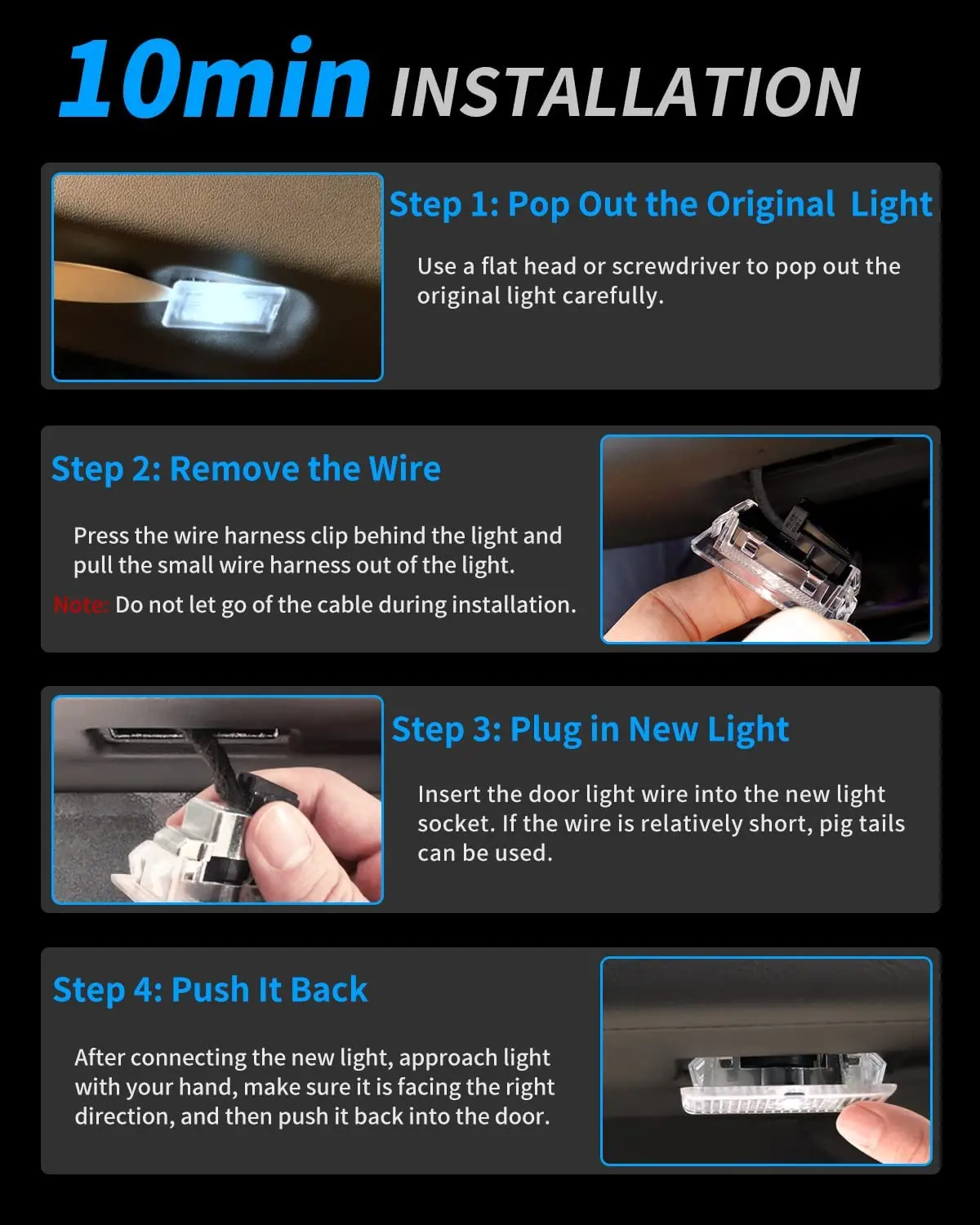 10min INSTALLATION

Step 1: Pop Out the Original  Light

Use a flat head or screwdriver to pop out the original light carefully.

Step 2: Remove the Wire

Press the wire harness clip behind the light and pull the small wire harness out of the light.

Note: Do not let go of the cable during installation.

Step 3: Plug in New Light

Insert the door light wire into the new light socket. If the wire is relatively short, pig tails can be used.

Step 4: Push It Back

After connecting the new light, approach light with your hand, make sure it is facing the right direction, and then push it back into the door.