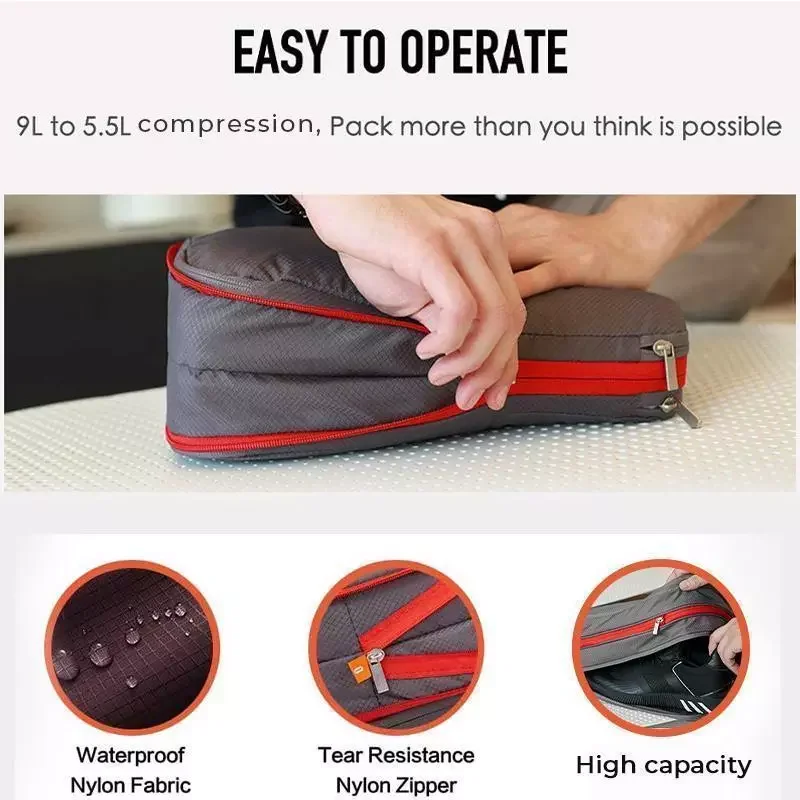 EASY TO OPERATE

9L to 5.5L compression, Pack more than you think is possible

Waterproof Nylon Fabric

Tear Resistance Nylon Zipper

High capacity