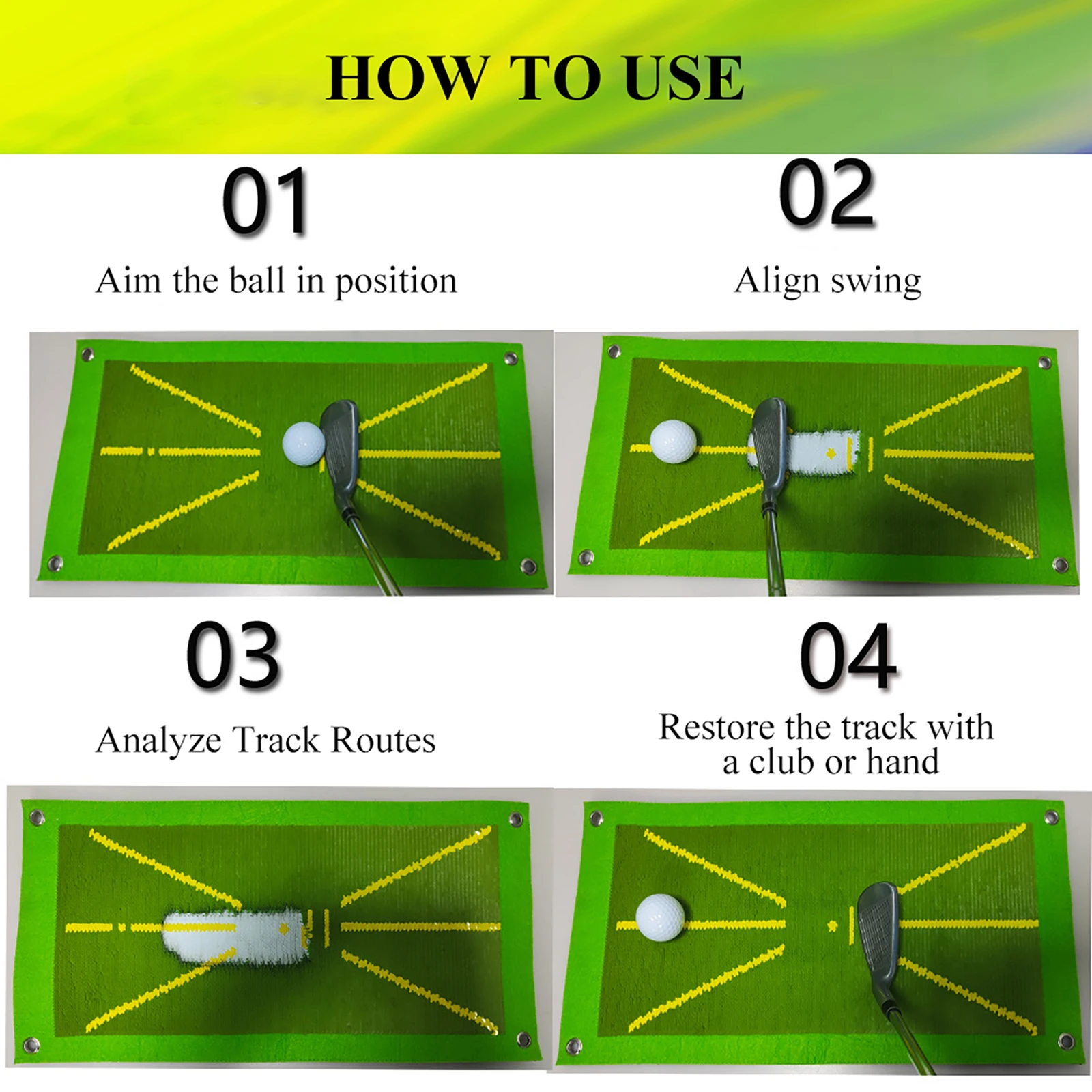 HOW TO USE

01

Aim the ball in position

02

Align swing

03

Analyze Track Routes

04

Restore the track with a club or hand