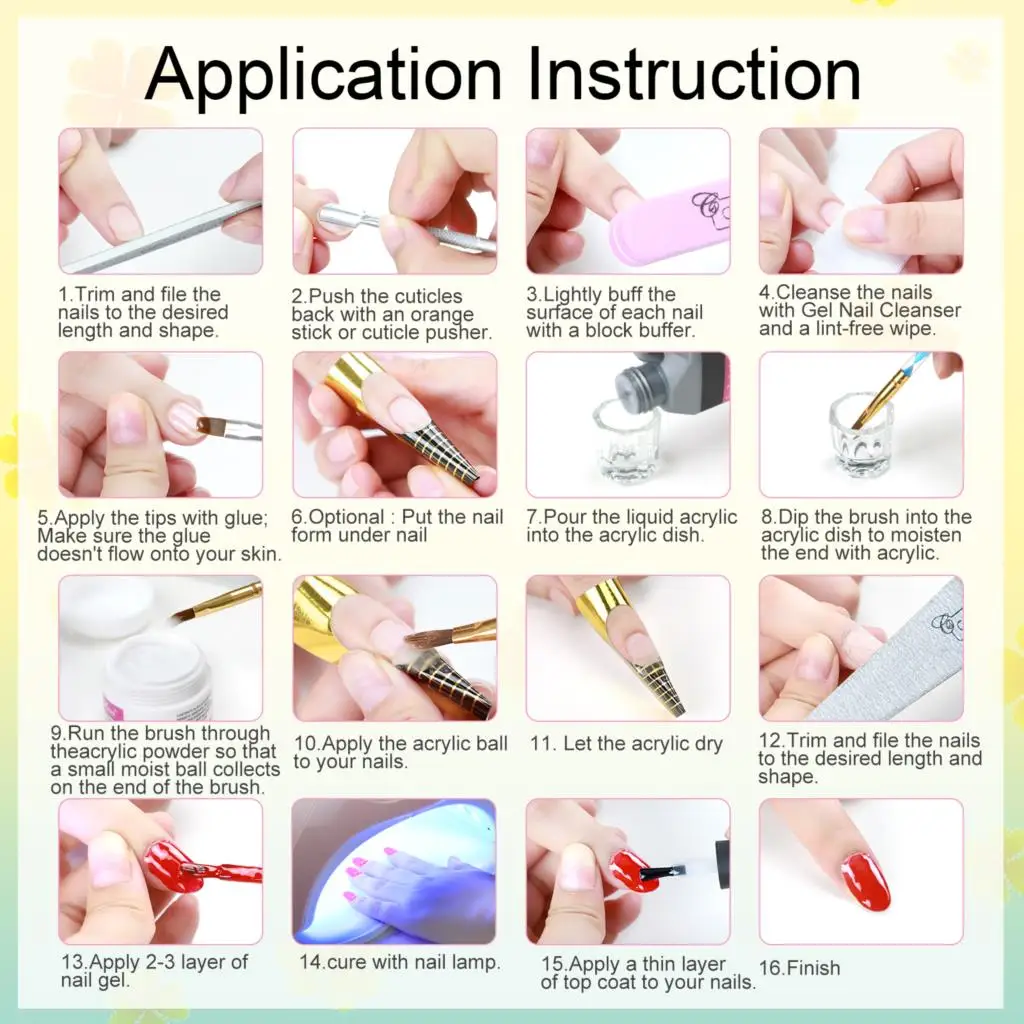 Application Instruction

1.Trim and file the nails to the desired length and shape.

2.Push the cuticles back with an orange stick or cuticle pusher.

3.Lightly buff the surface of each nail with a block buffer.

4.Cleanse the nails with Gel Nail Cleanser and a lint-free wipe.

5.Apply the tips with glue; Make sure the glue doesn't flow onto your skin.

6.Optional : Put the nail form under nail

7.Pour the liquid acrylic into the acrylic dish.

8.Dip the brush into the acrylic dish to moisten the end with acrylic.

9.Run the brush through theacrylic powder so that a small moist ball collects on the end of the brush.

10.Apply the acrylic ball to your nails.

11. Let the acrylic dry

12.Trim and file the nails to the desired length and shape.

13.Apply 2-3 layer of nail gel.

14.cure with nail lamp.

15.Apply a thin layer of top coat to your nails.

16.Finish