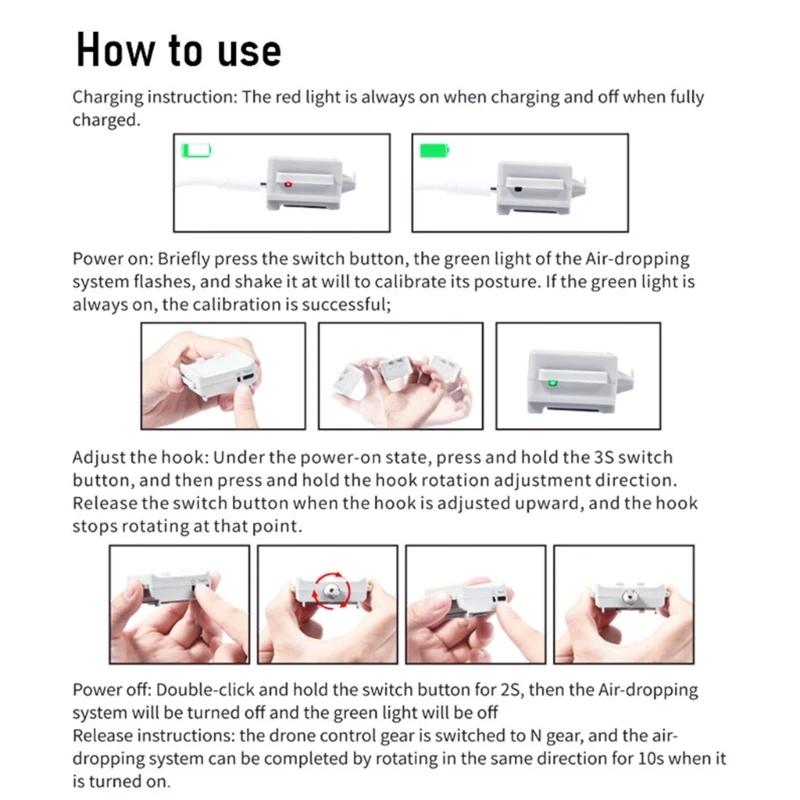 How to use

Charging instruction: The red light is always on when charging and off when fully charged.

Power on: Briefly press the switch button, the green light of the Air-dropping system flashes, and shake it at will to calibrate its posture. If the green light is always on, the calibration is successful;

Adjust the hook: Under the power-on state, press and hold the 3S switch button, and then press and hold the hook rotation adjustment direction. Release the switch button when the hook is adjusted upward, and the hook stops rotating at that point.

Power off: Double-click and hold the switch button for 2S, then the Air-dropping system will be turned off and the green light will be off
Release instructions: the drone control gear is switched to N gear, and the air-dropping system can be completed by rotating in the same direction for 10s when it is turned on.