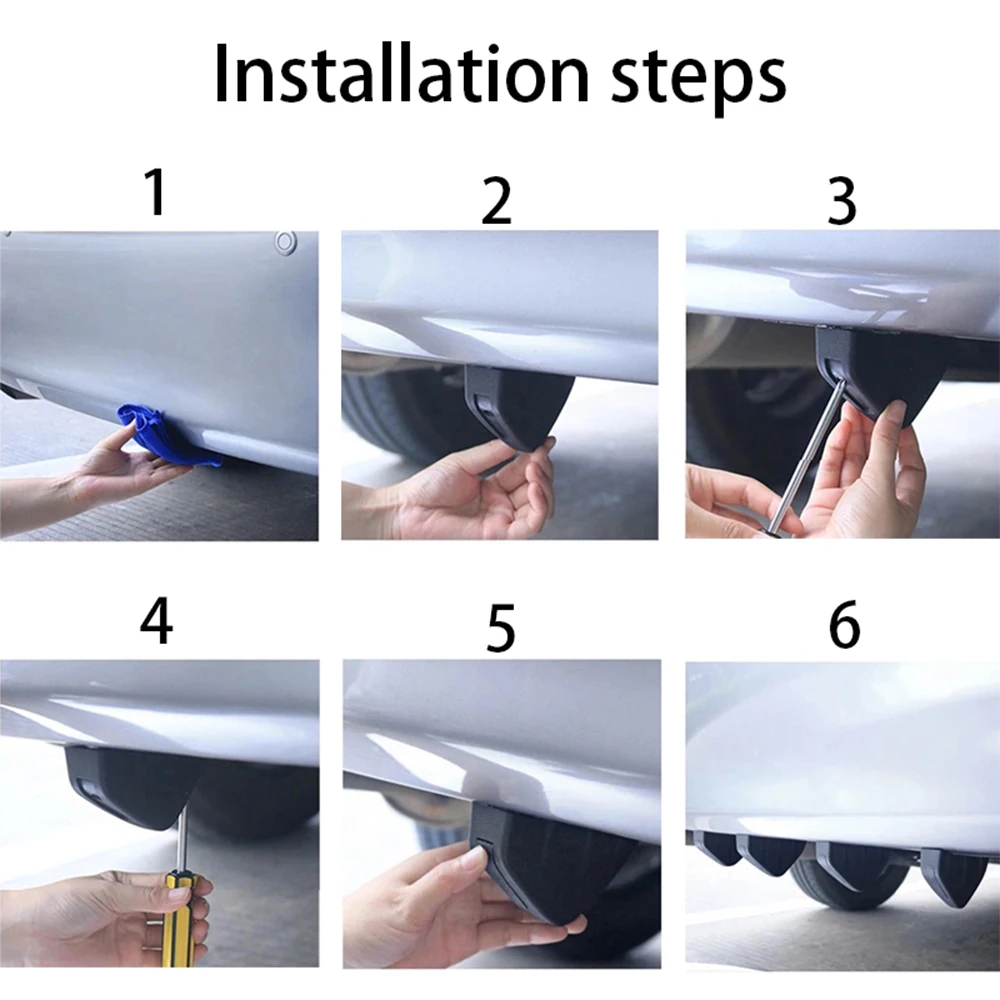 Installation steps

1

2

3

4

5

6