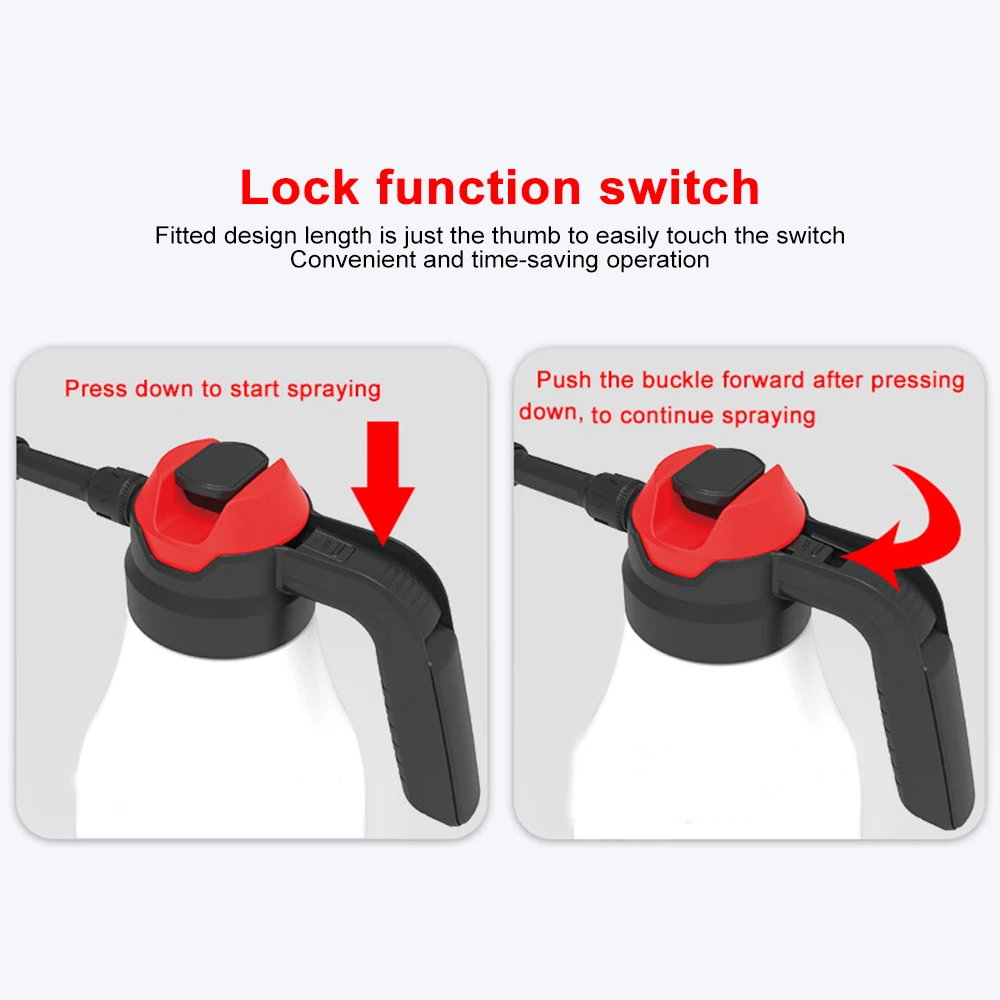 Lock function switch

Fitted design length is just the thumb to easily touch the switch
Convenient and time-saving operation

Press down to start spraying

Push the buckle forward after pressing down, to continue spraying