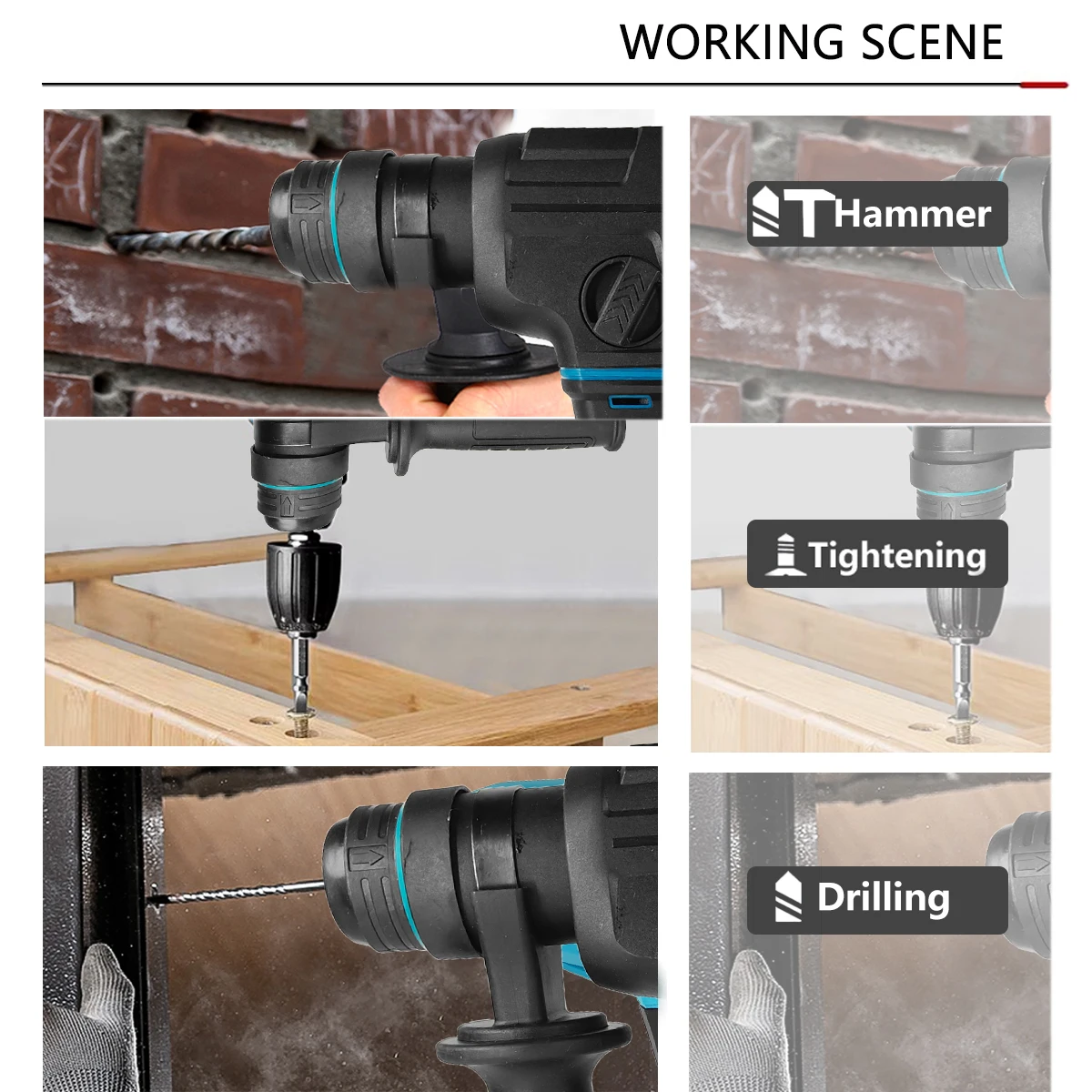 WORKING SCENE

Hammer

Tightening

Drilling