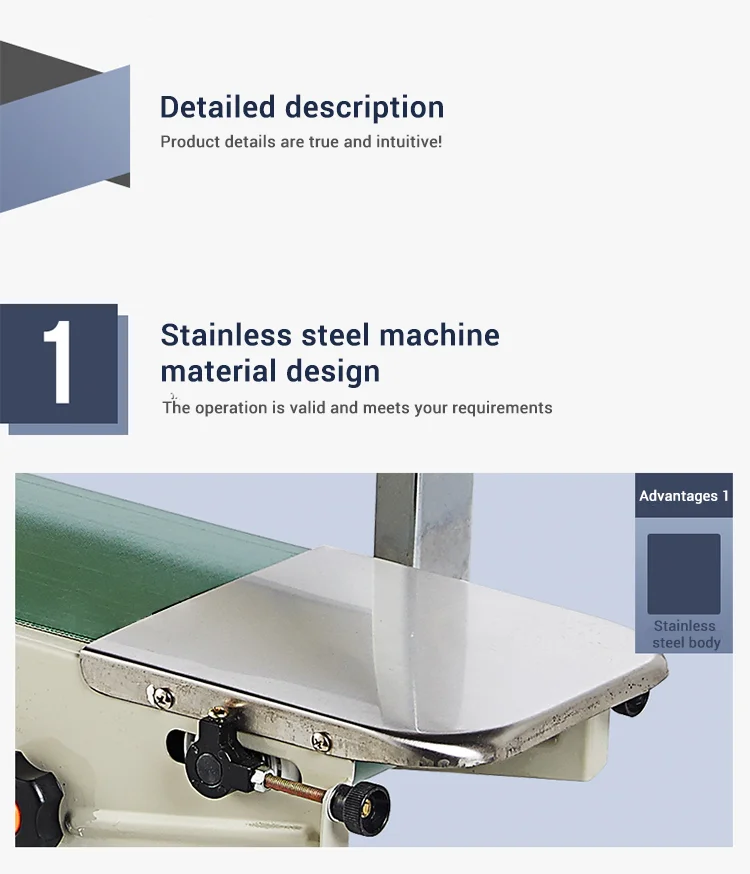 Detailed description
Product details are true and intuitive!

1

Stainless steel machine material design
The operation is valid and meets your requirements

Advantages 1

Stainless steel body