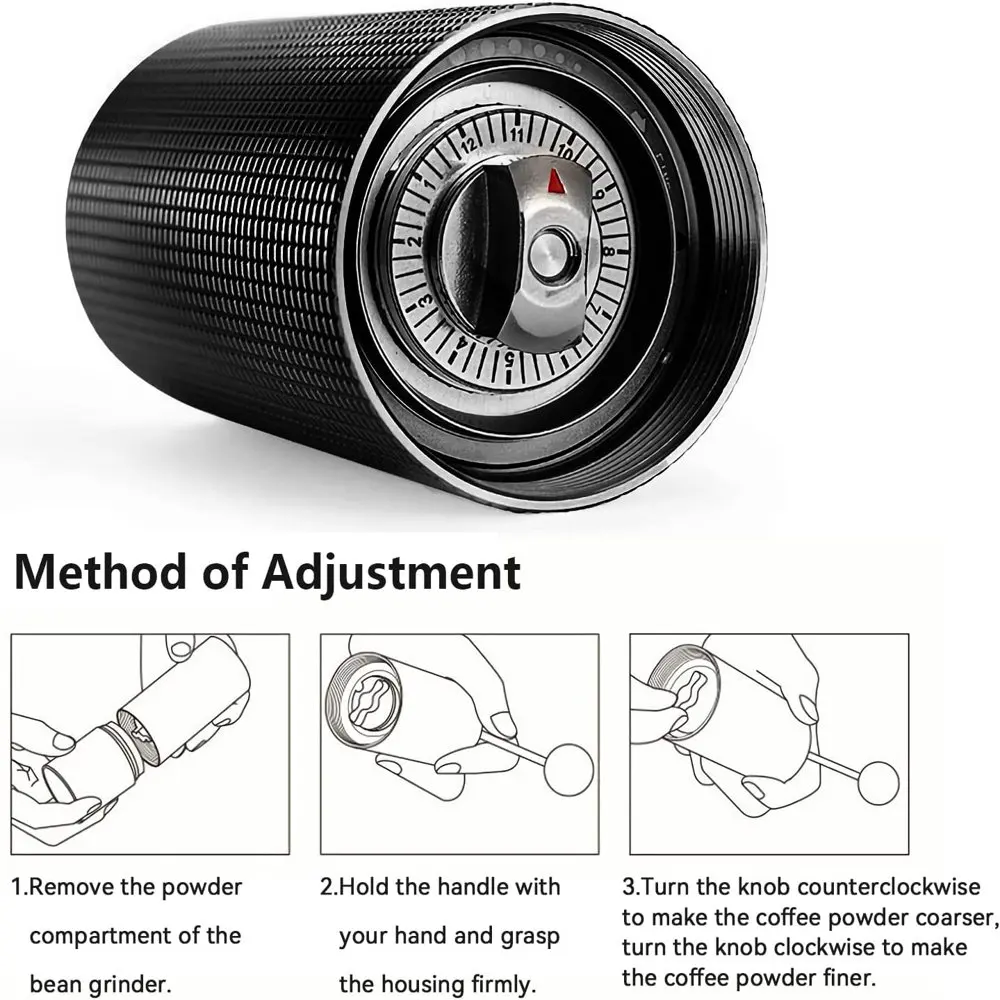 12 11 10 9 8 7 6 5 4 3 2 1

Method of Adjustment

1.Remove the powder compartment of the bean grinder.

2.Hold the handle with your hand and grasp the housing firmly.

3.Turn the knob counterclockwise to make the coffee powder coarser, turn the knob clockwise to make the coffee powder finer.