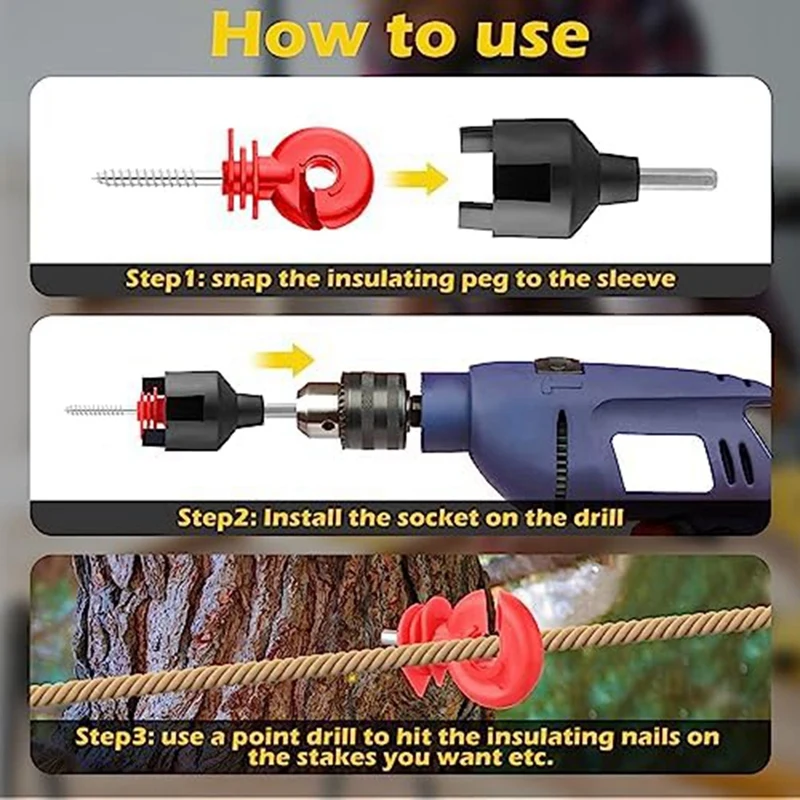 How to use

Step1: snap the insulating peg to the sleeve

Step2: Install the socket on the drill

Step3: use a point drill to hit the insulating nails on the stakes you want etc.