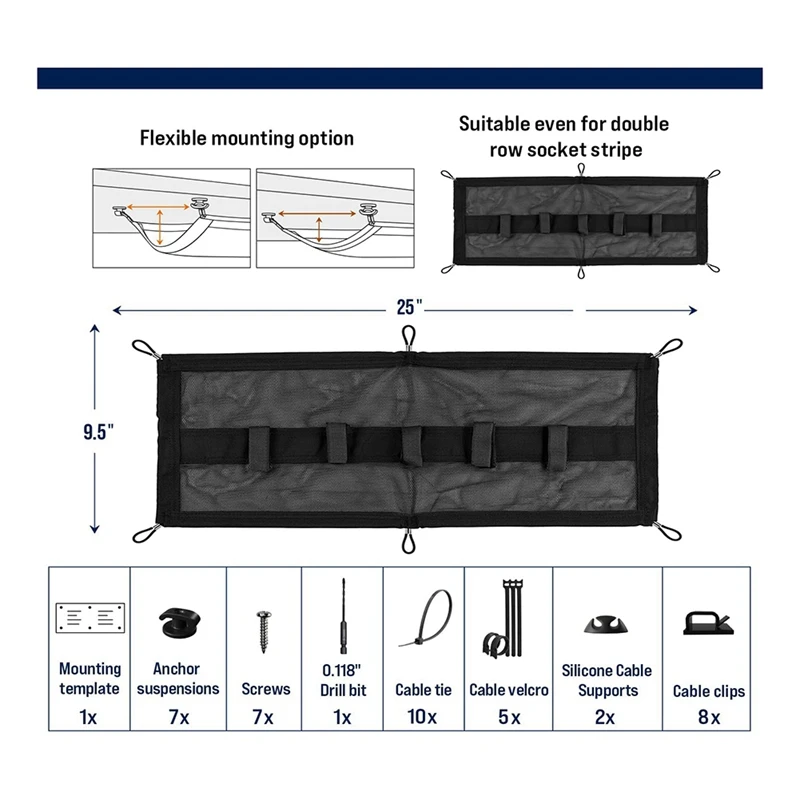 Flexible mounting option

Suitable even for double row socket stripe

25"

9.5"

| Mounting template | Anchor suspensions | Screws | 0.118" Drill bit | Cable tie | Cable velcro | Silicone Cable Supports | Cable clips |
|---|---|---|---|---|---|---|---|
| 1x | 7x | 7x | 1x | 10x | 5x | 2x | 8x |