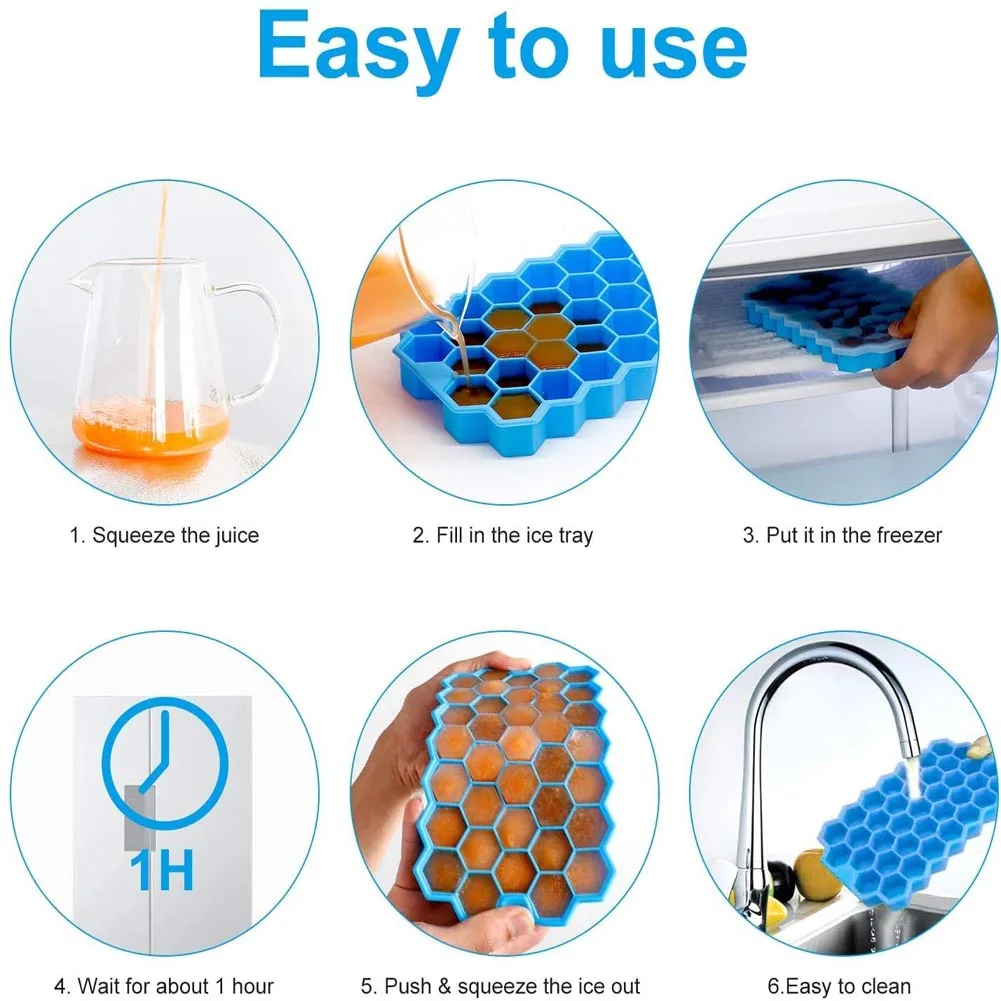 Easy to use

1. Squeeze the juice

2. Fill in the ice tray

3. Put it in the freezer

1H

4. Wait for about 1 hour

5. Push & squeeze the ice out

6.Easy to clean