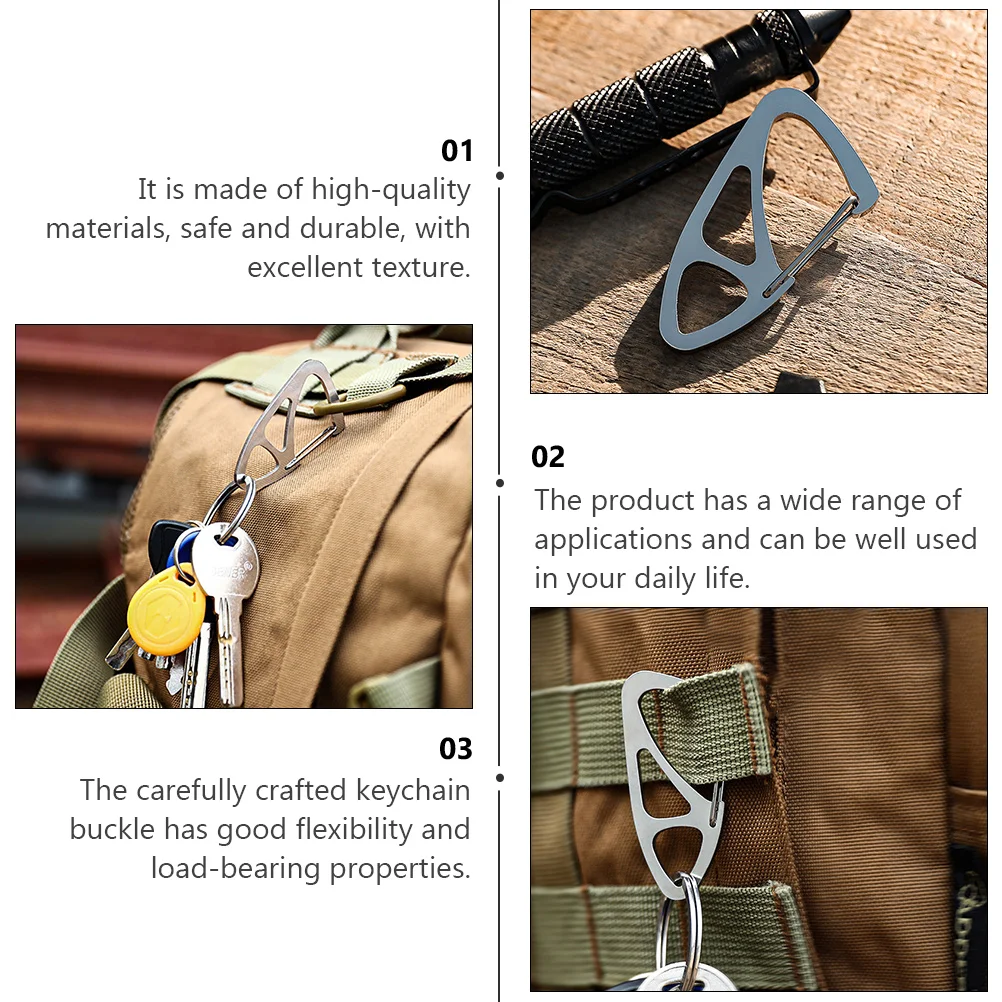 01
It is made of high-quality materials, safe and durable, with excellent texture.

02
The product has a wide range of applications and can be well used in your daily life.

03
The carefully crafted keychain buckle has good flexibility and load-bearing properties.