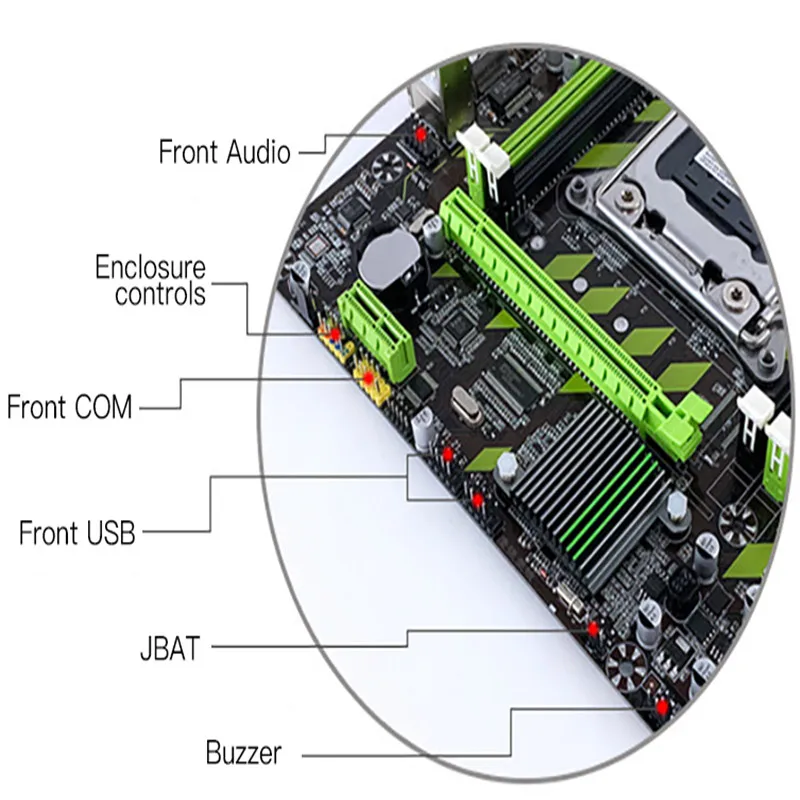 Front Audio

Enclosure controls

Front COM

Front USB

JBAT

Buzzer